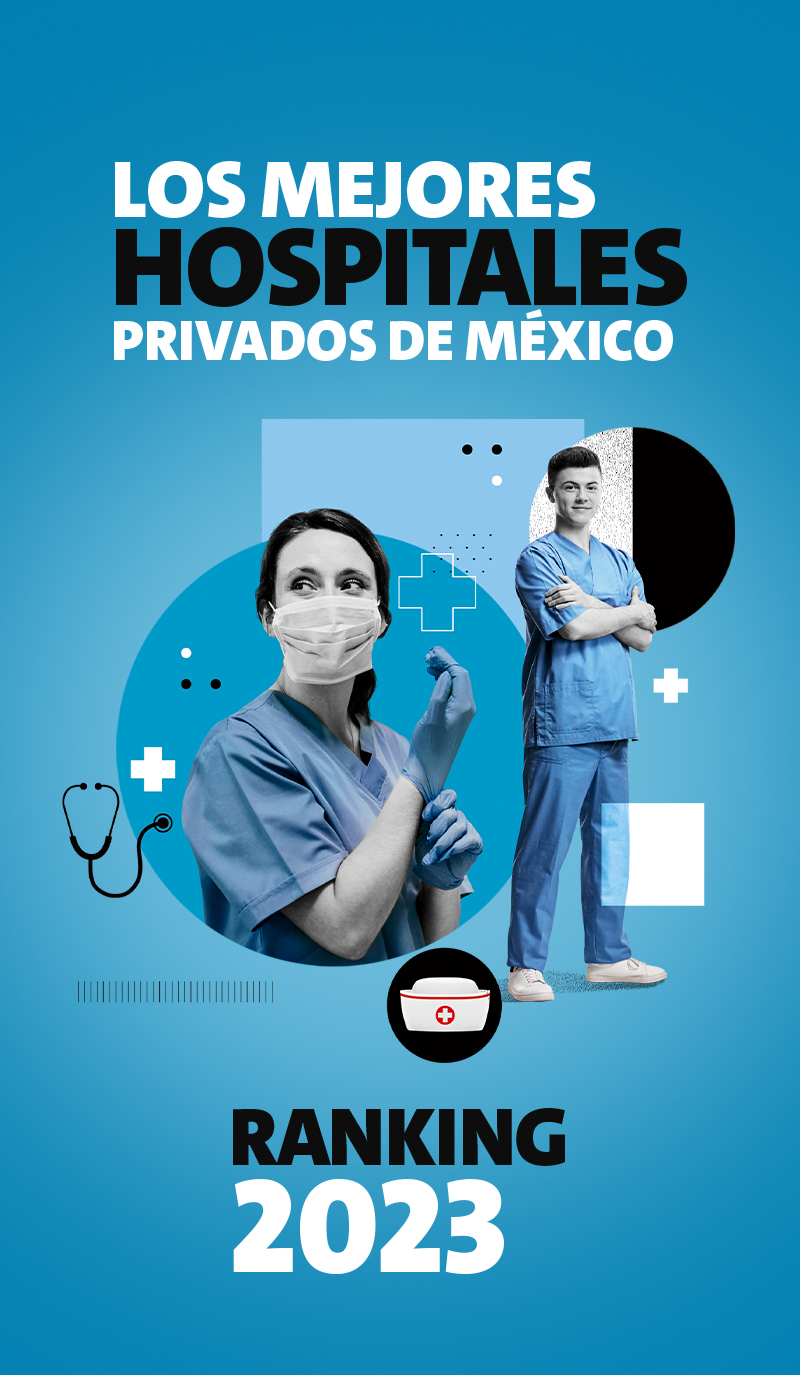 LOS MEJORES
HOSPITALES
PRIVADOS DE MÉXICO

RANKING
2023