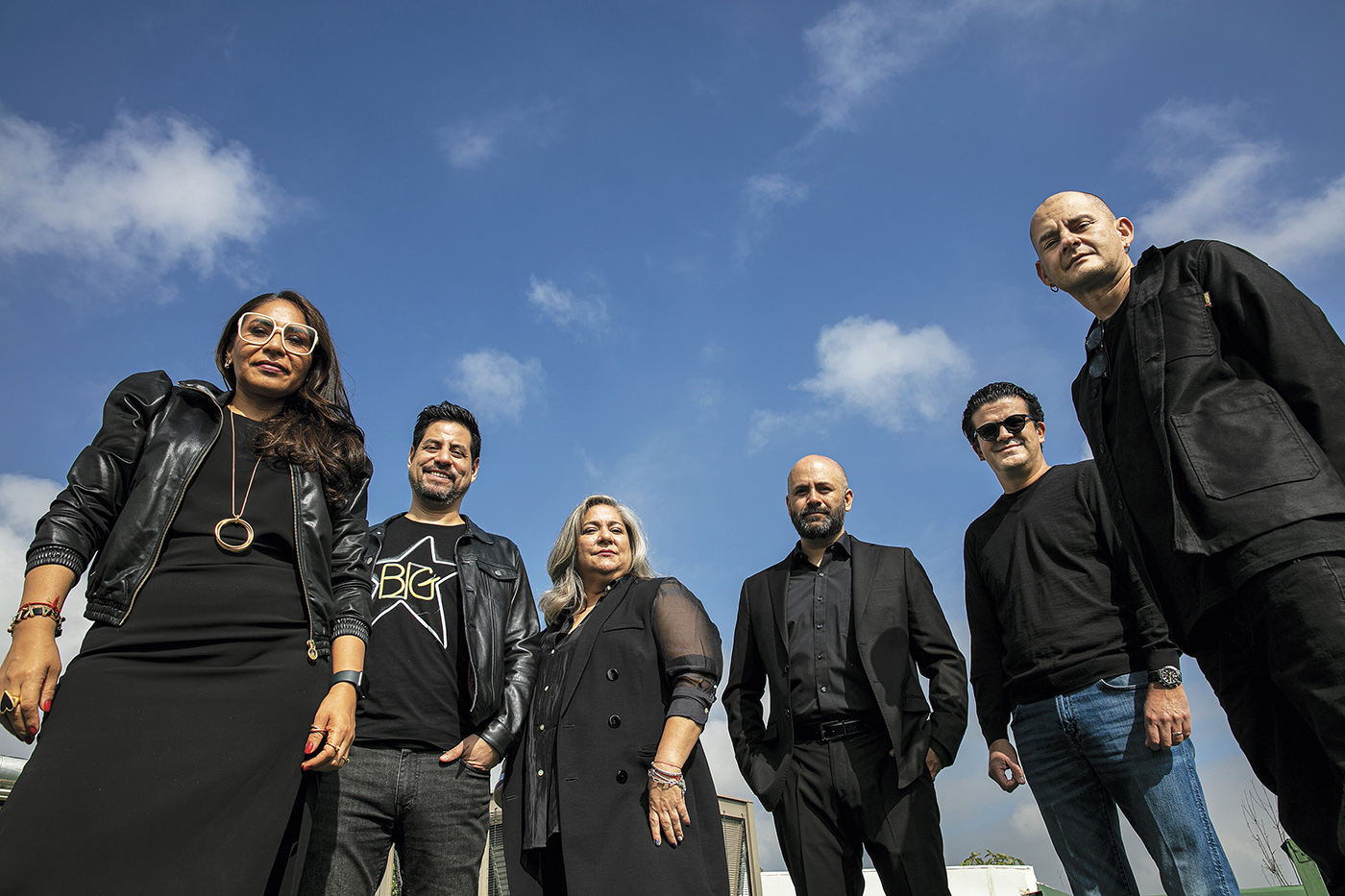 BIG