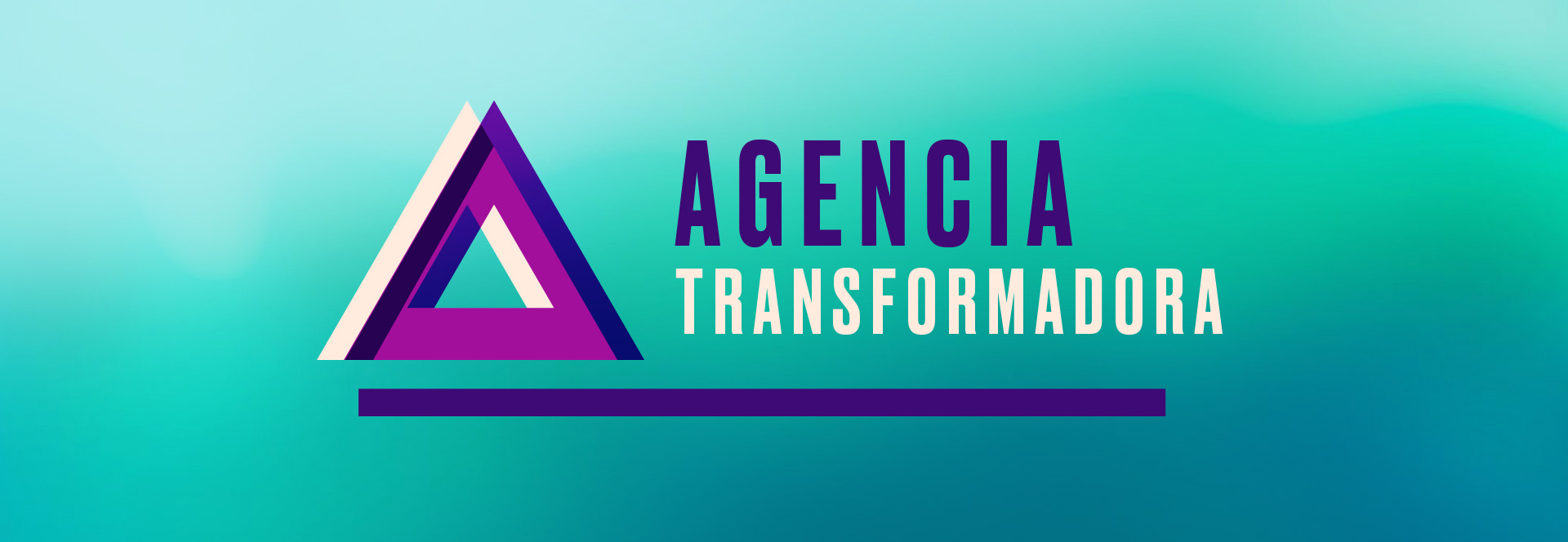 AGENCIA
TRANSFORMADORA