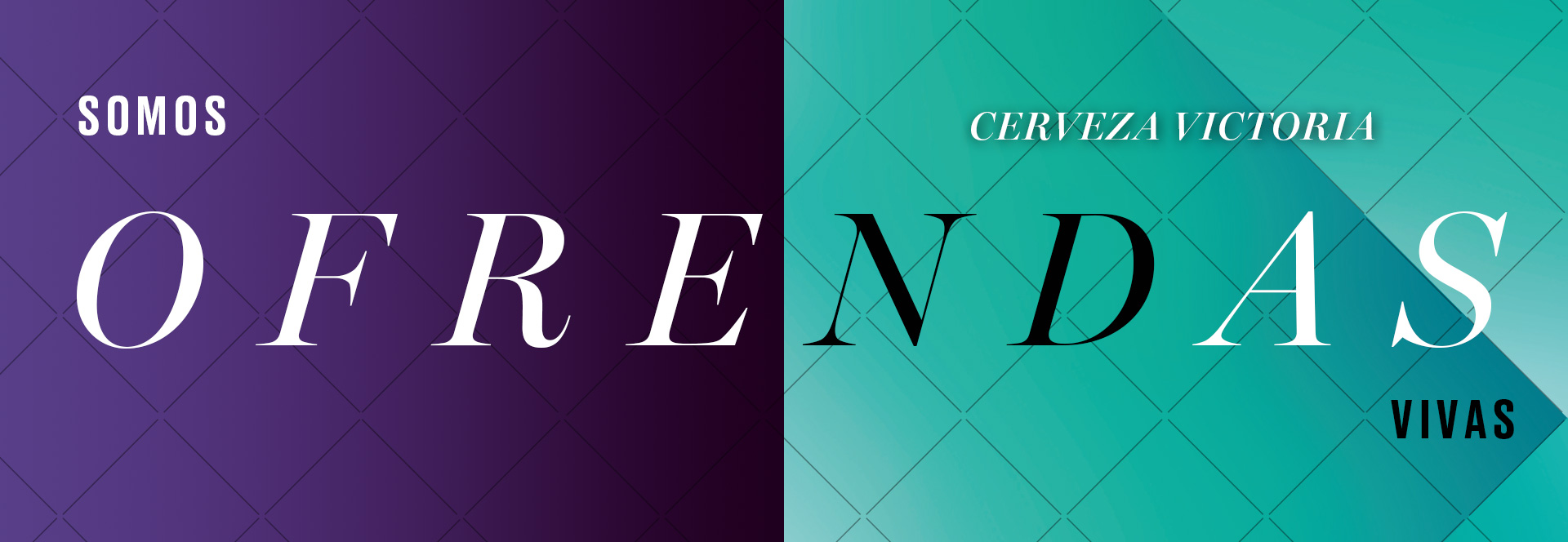 SOMOS

CERVEZA VICTORIA

OFRENDAS

VIVAS