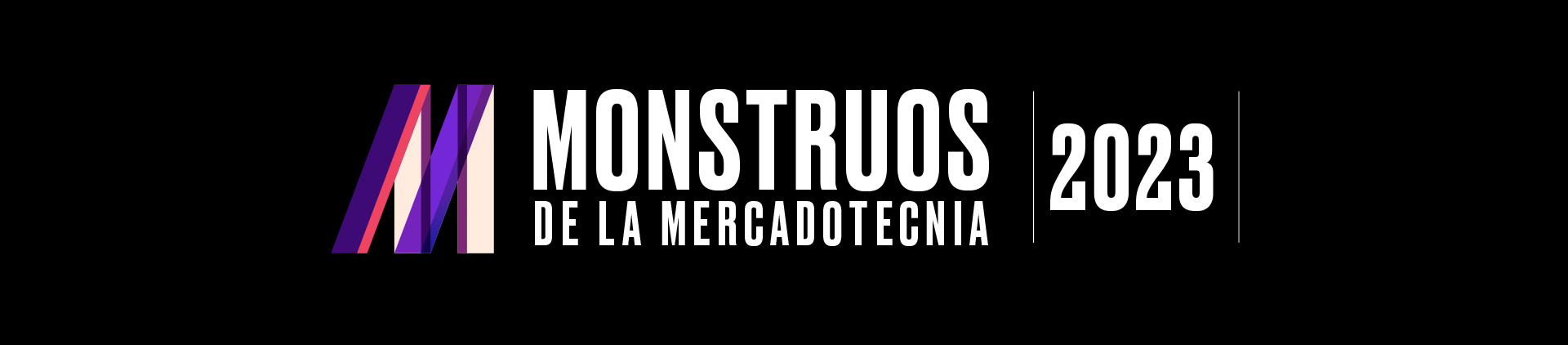 MONSTRUOS
DE LA MERCADOTECNIA
2023