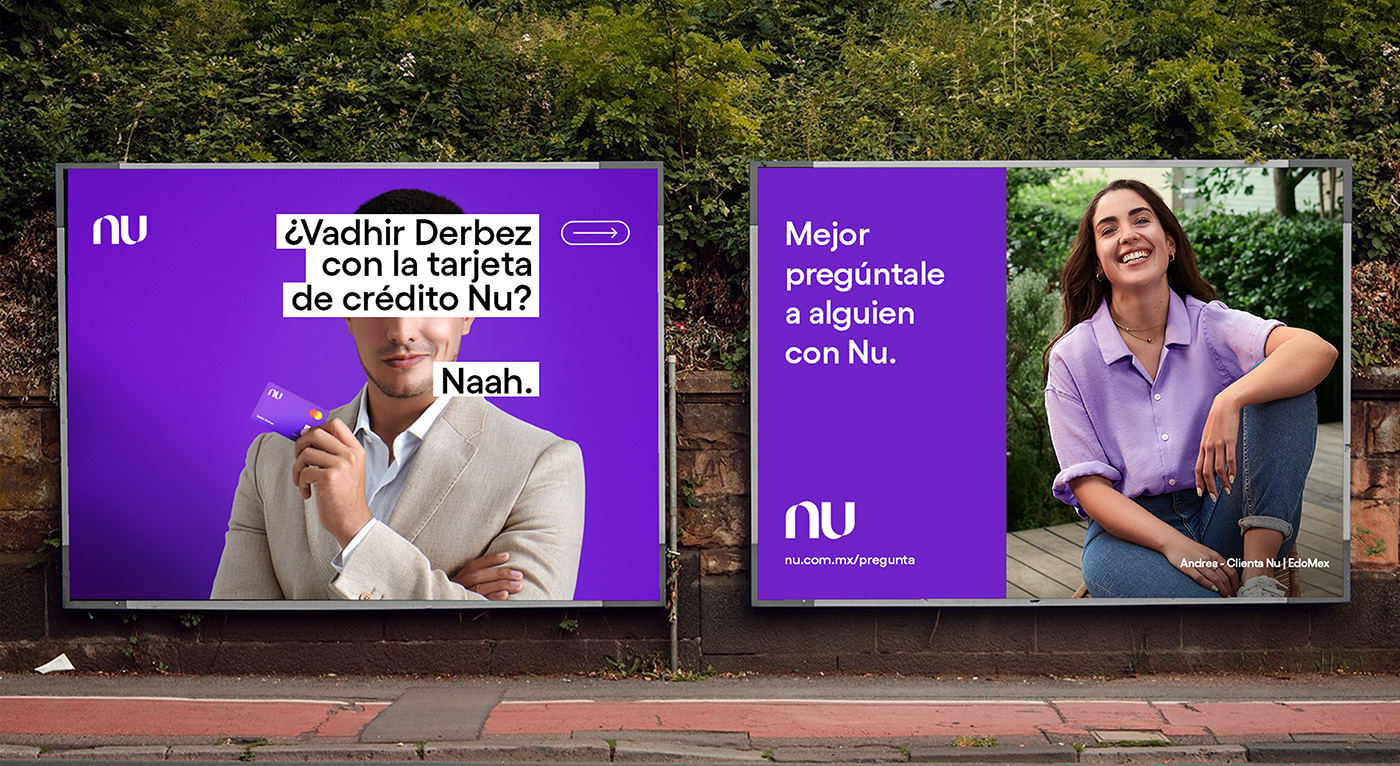 nu

¿Vadhir Derbez con la tarjeta de crédito Nu?

Naah.

nu

Mejor pregúntale a alguien con Nu.

nu

nu.com.mx/pregunta

Andrea - Clienta Nu | EdoMex