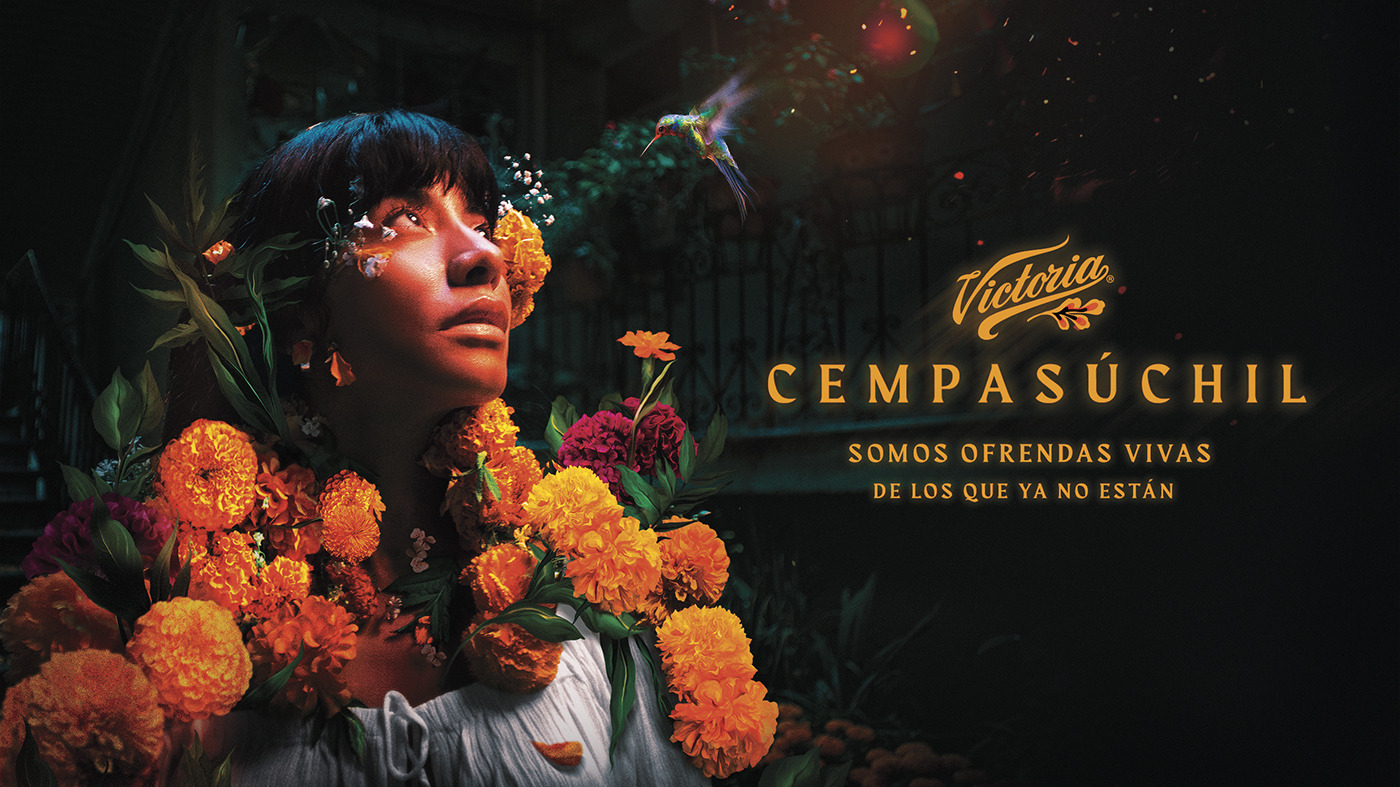 Victoria®
CEMPASÚCHIL
SOMOS OFRENDAS VIVAS
DE LOS QUE YA NO ESTÁN