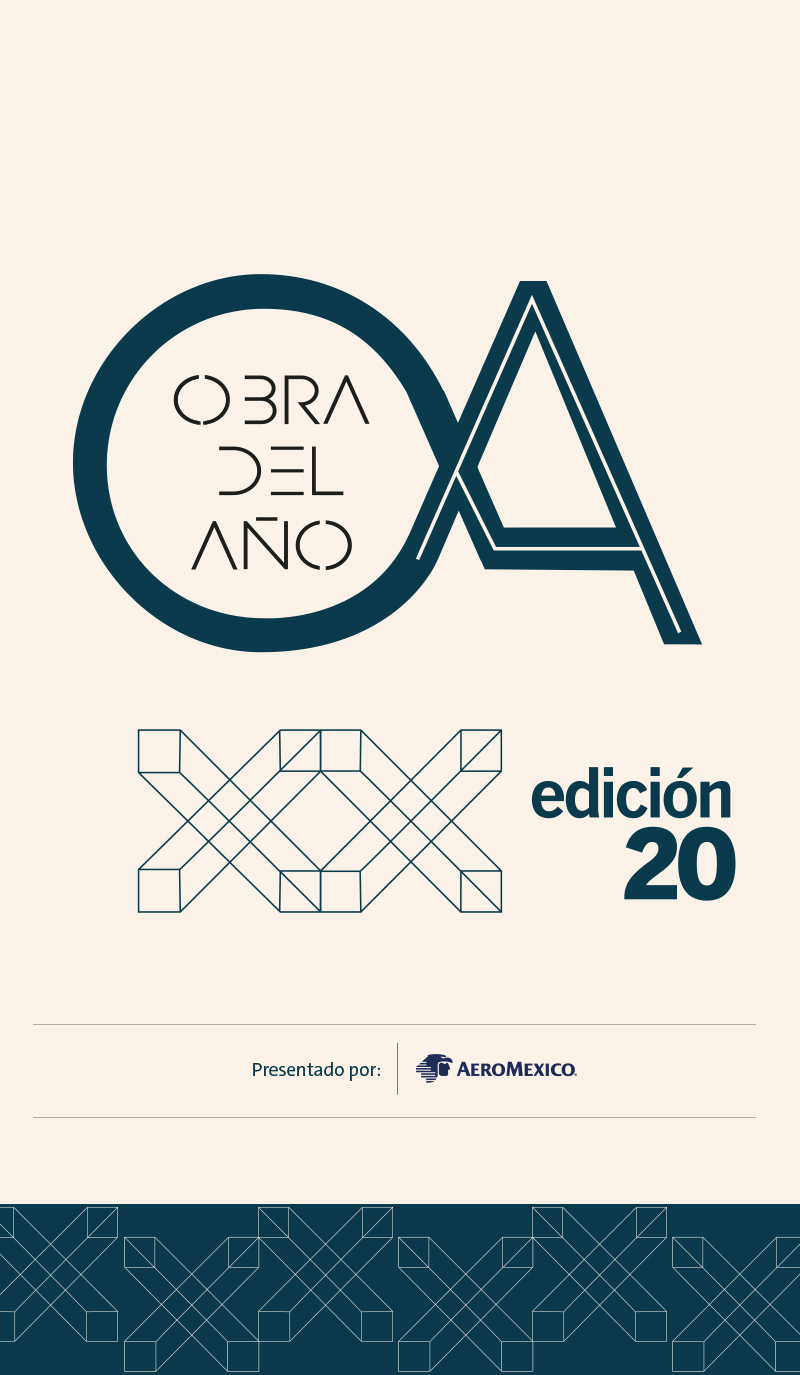 OBRA
DEL
AÑO

XX

edición
20

Presentado por:

AEROMEXICO.