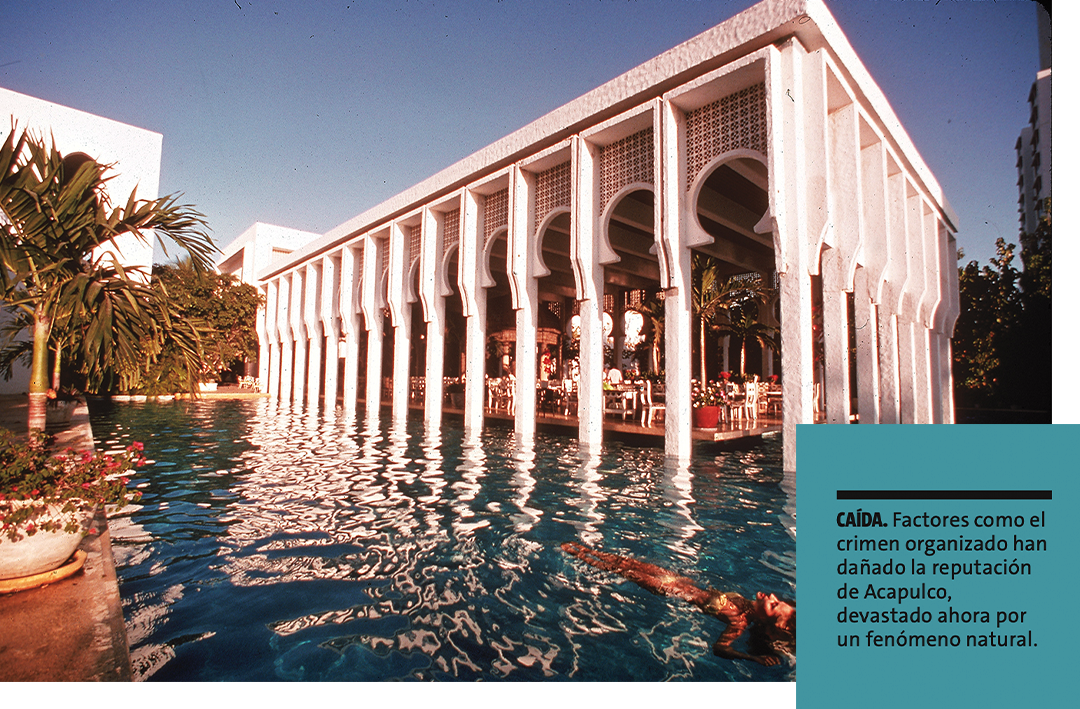 CAÍDA. Factores como el crimen organizado han dañado la reputación de Acapulco, devastado ahora por un fenómeno natural.