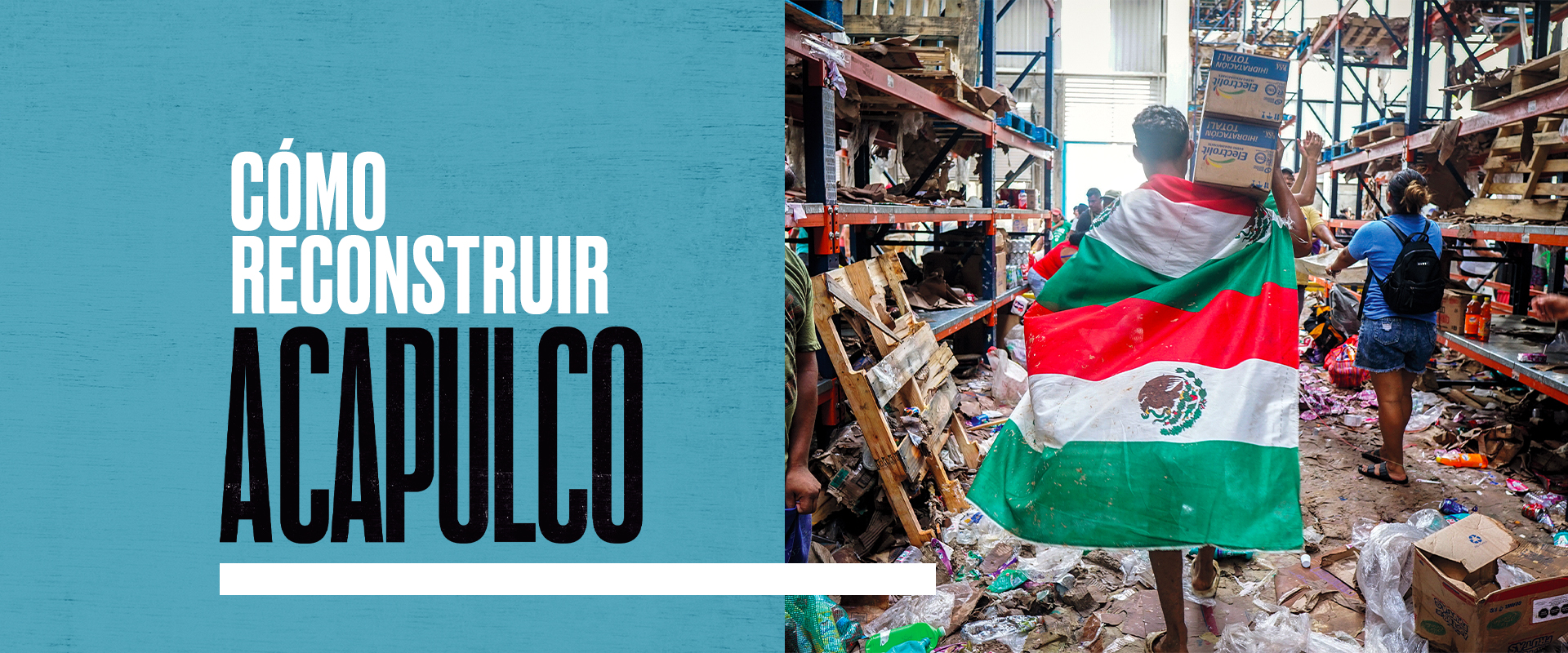 CÓMO RECONSTRUIR ACAPULCO

Electrolit
HIDRATACIÓN TOTAL
Electrolit
HIDRATACIÓN TOTAL