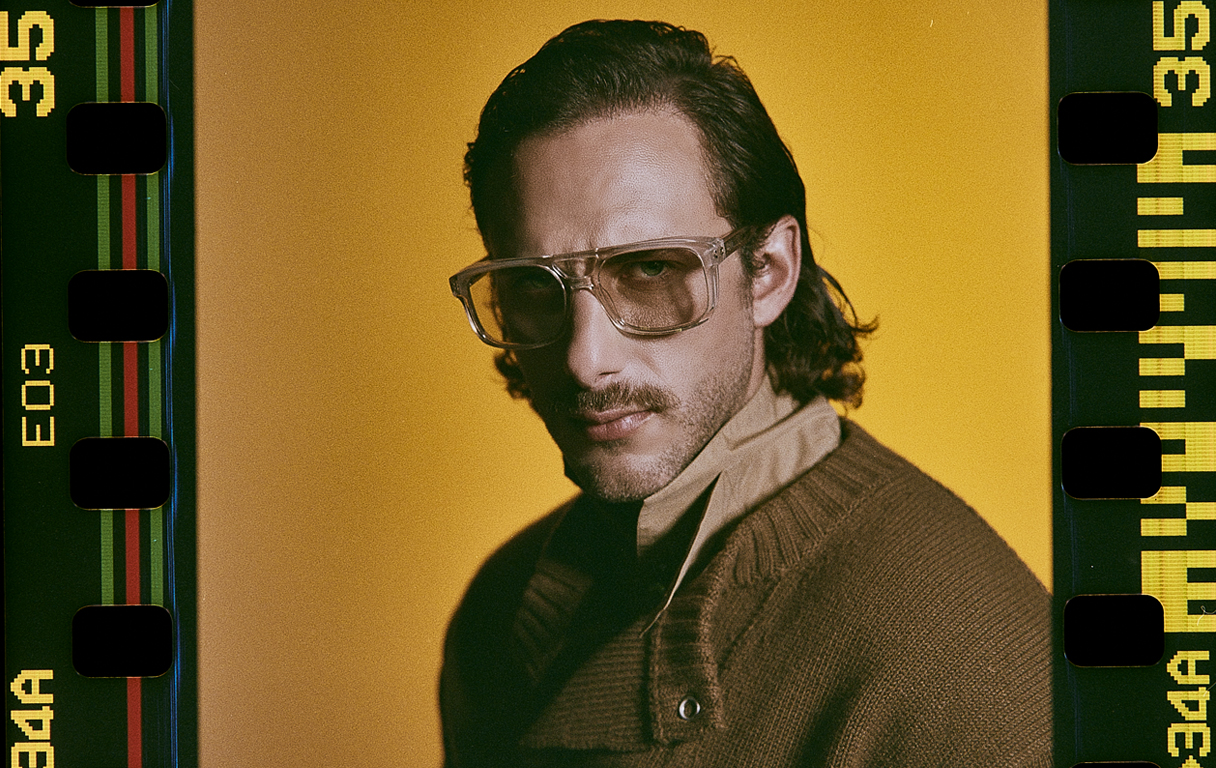 35
E03
34A
35
34A