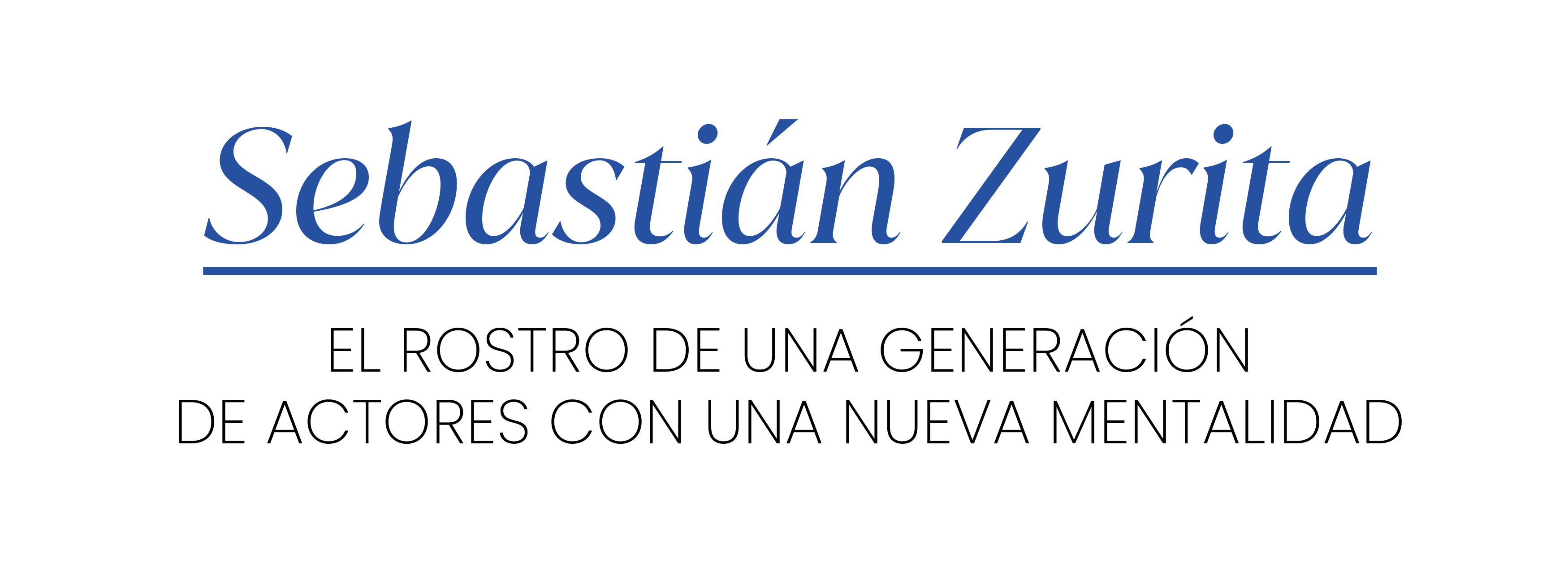 Sebastián Zurita

EL ROSTRO DE UNA GENERACIÓN
DE ACTORES CON UNA NUEVA MENTALIDAD