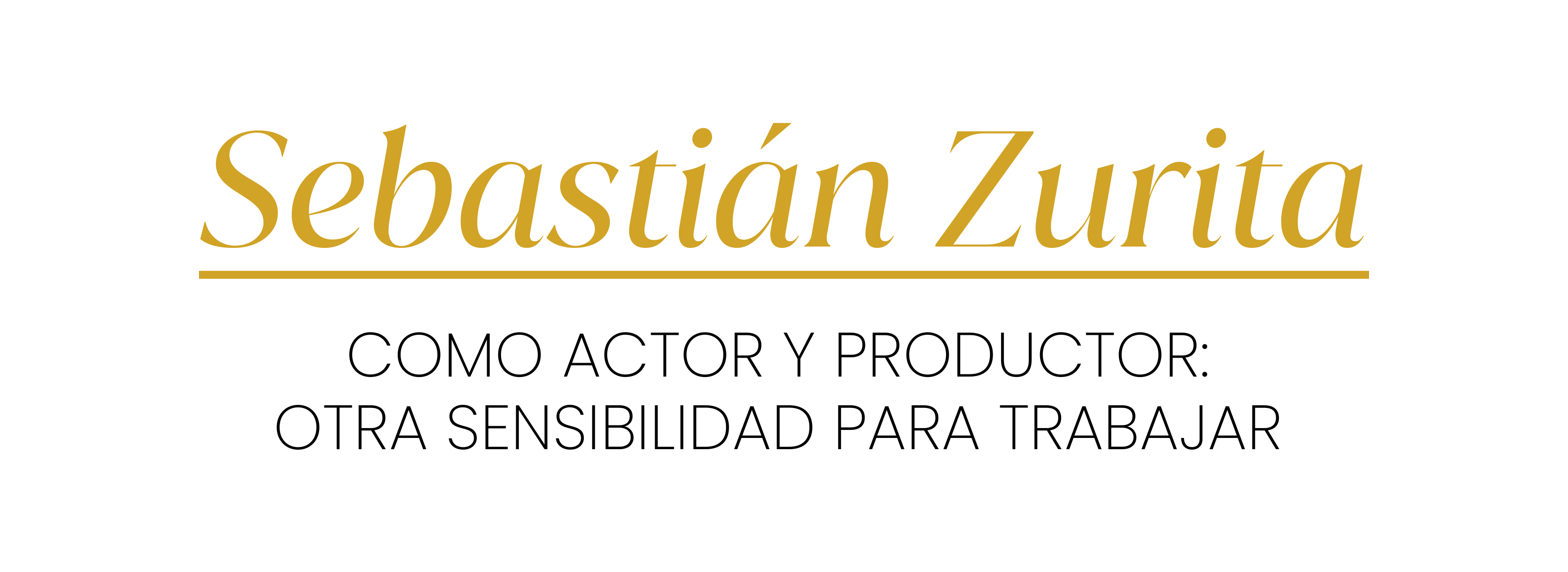 Sebastián Zurita

COMO ACTOR Y PRODUCTOR: OTRA SENSIBILIDAD PARA TRABAJAR