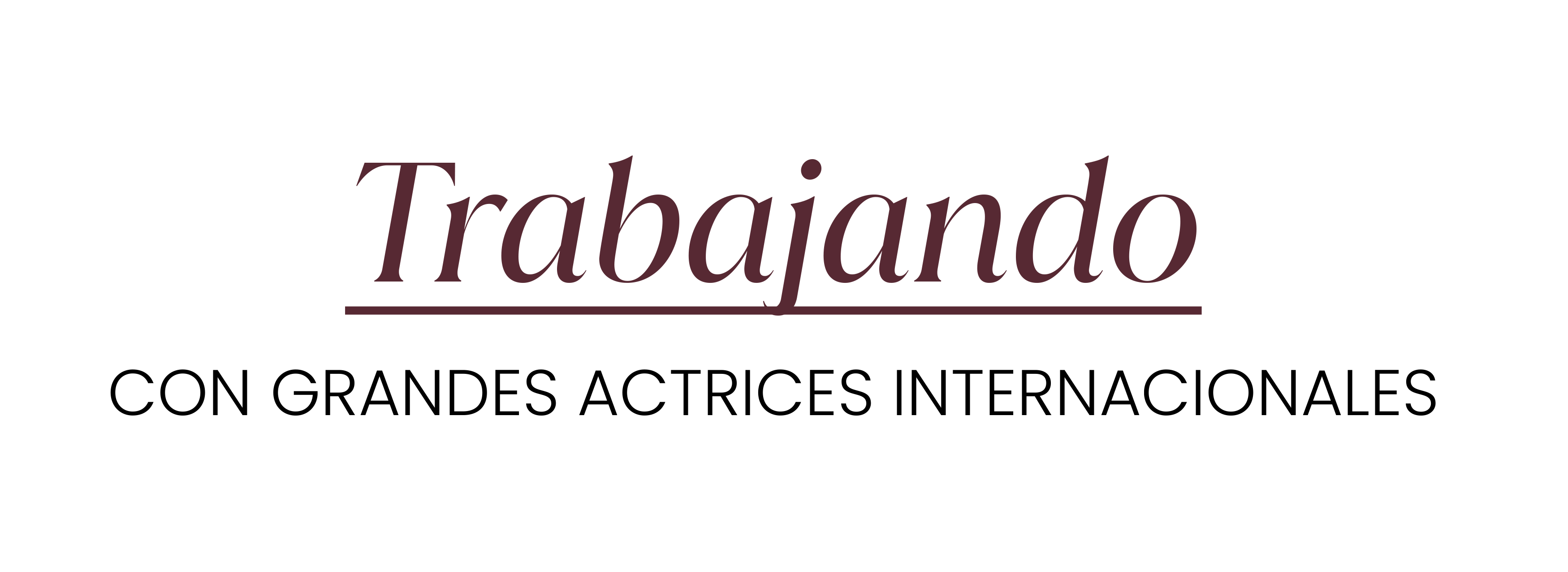 Trabajando

CON GRANDES ACTRICES INTERNACIONALES