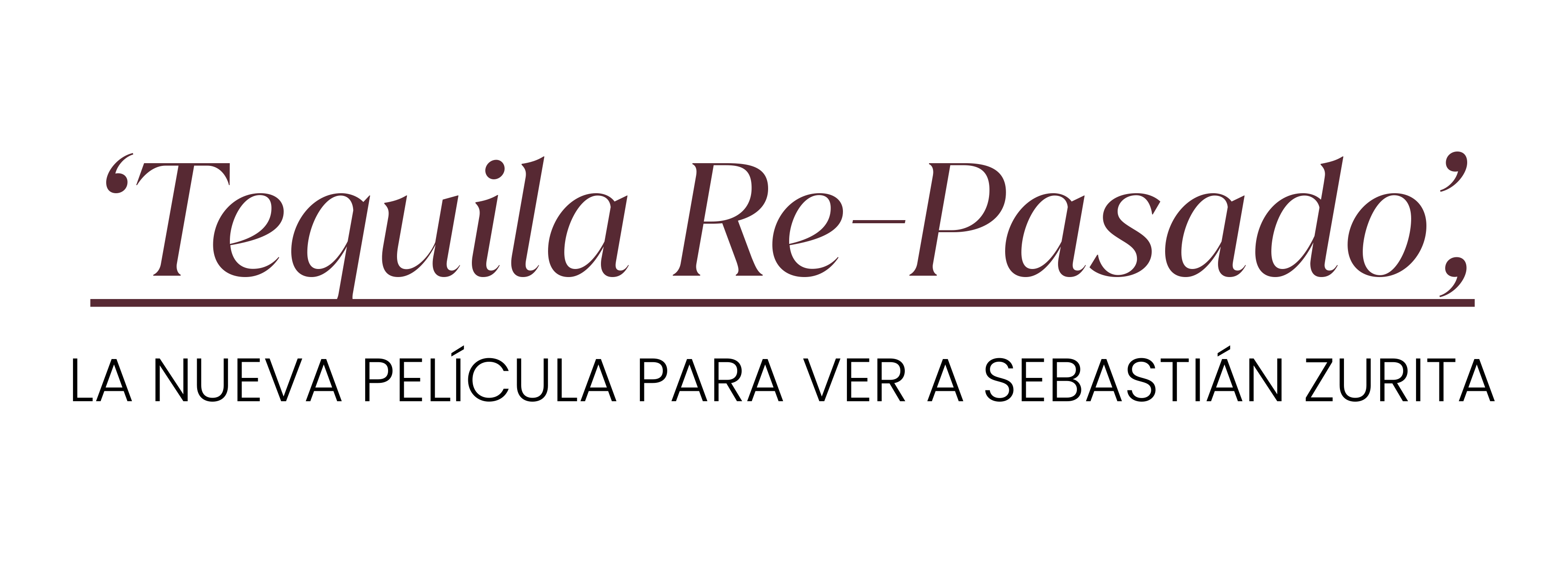 ‘Tequila Re-Pasado’,

LA NUEVA PELÍCULA PARA VER A SEBASTIÁN ZURITA