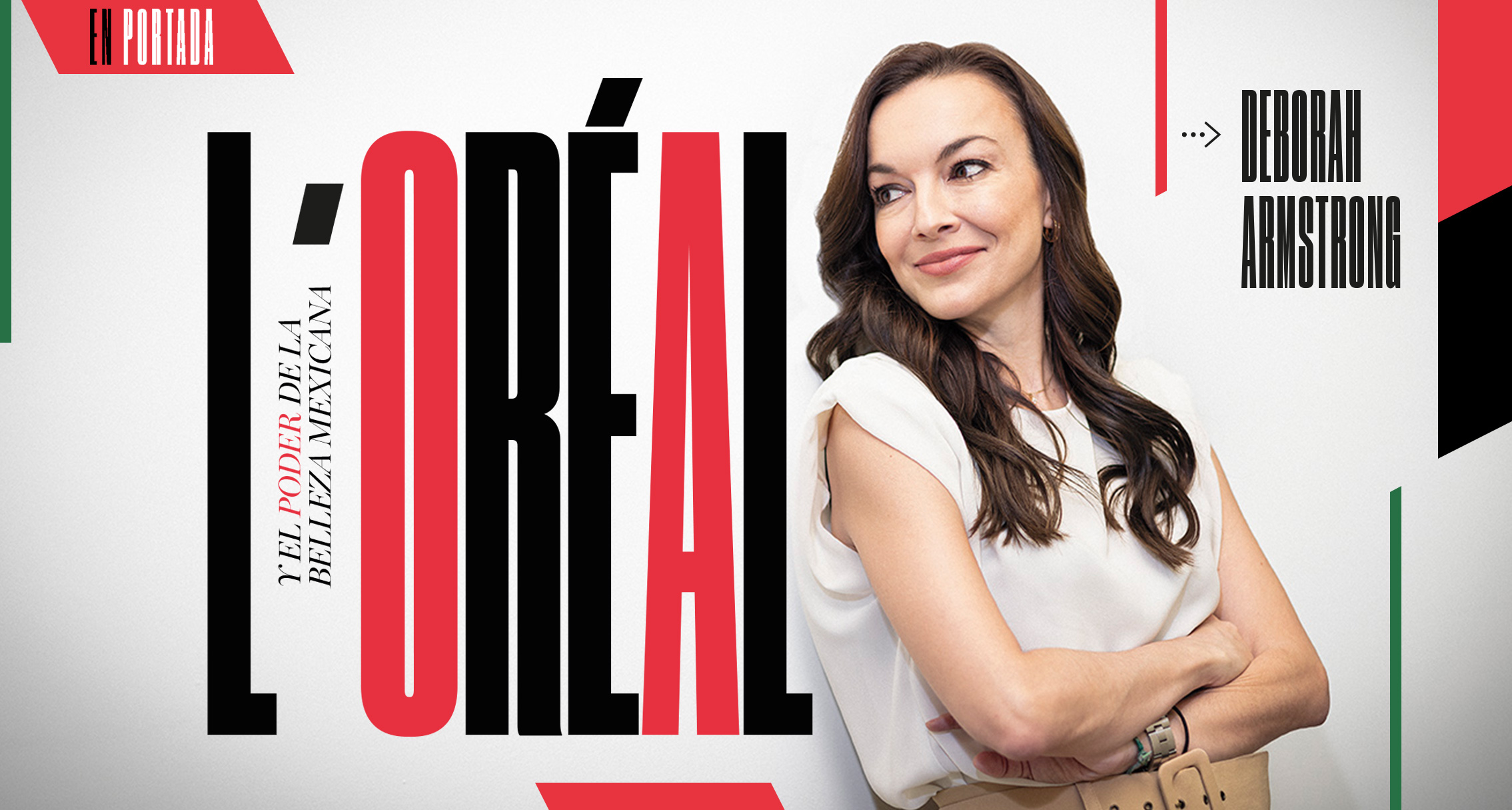 EN PORTADA

L'ORÉAL

Y EL PODER DE LA BELLEZA MEXICANA

DEBORAH ARMSTRONG