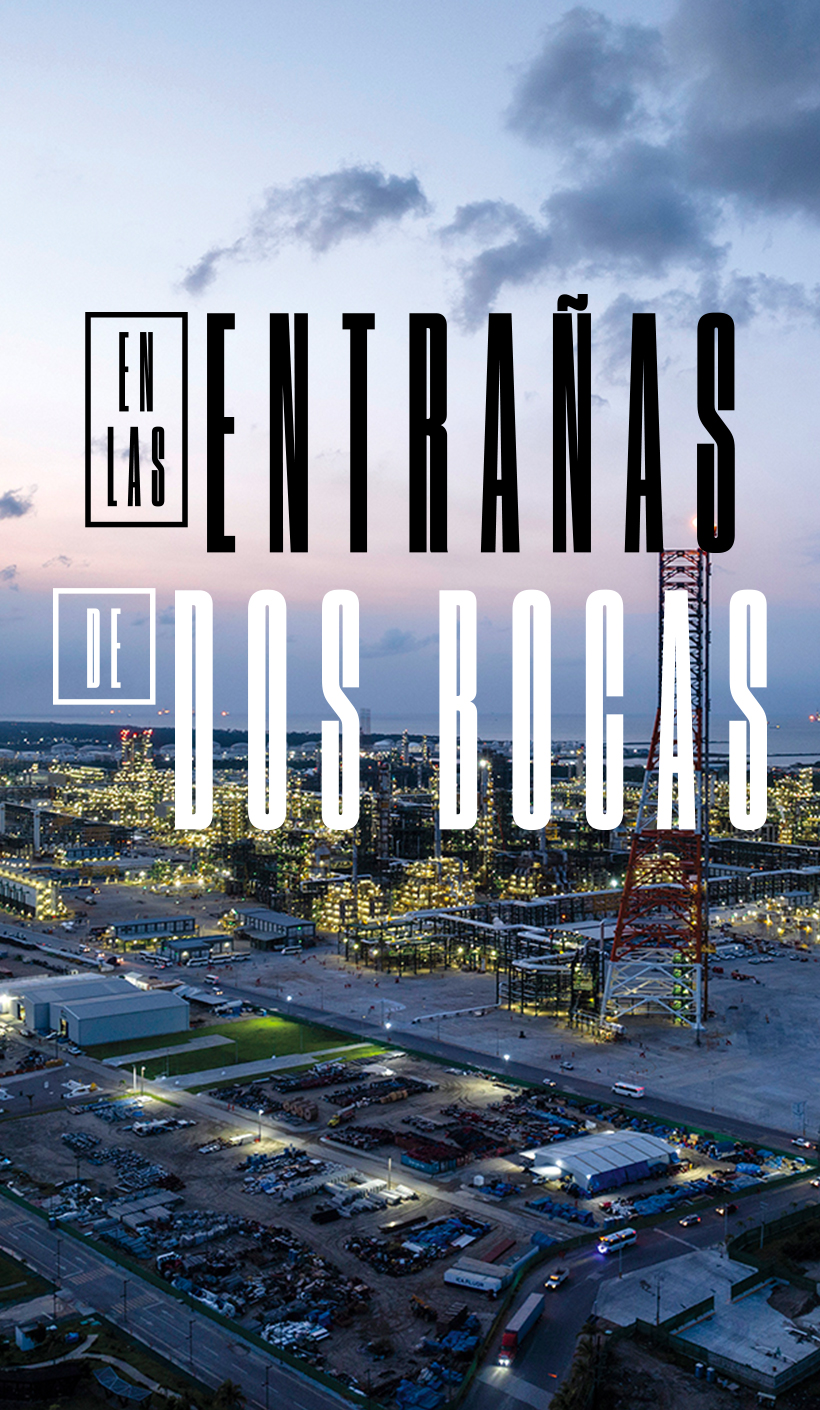 EN LAS ENTRAÑAS
DE DOS BOCAS