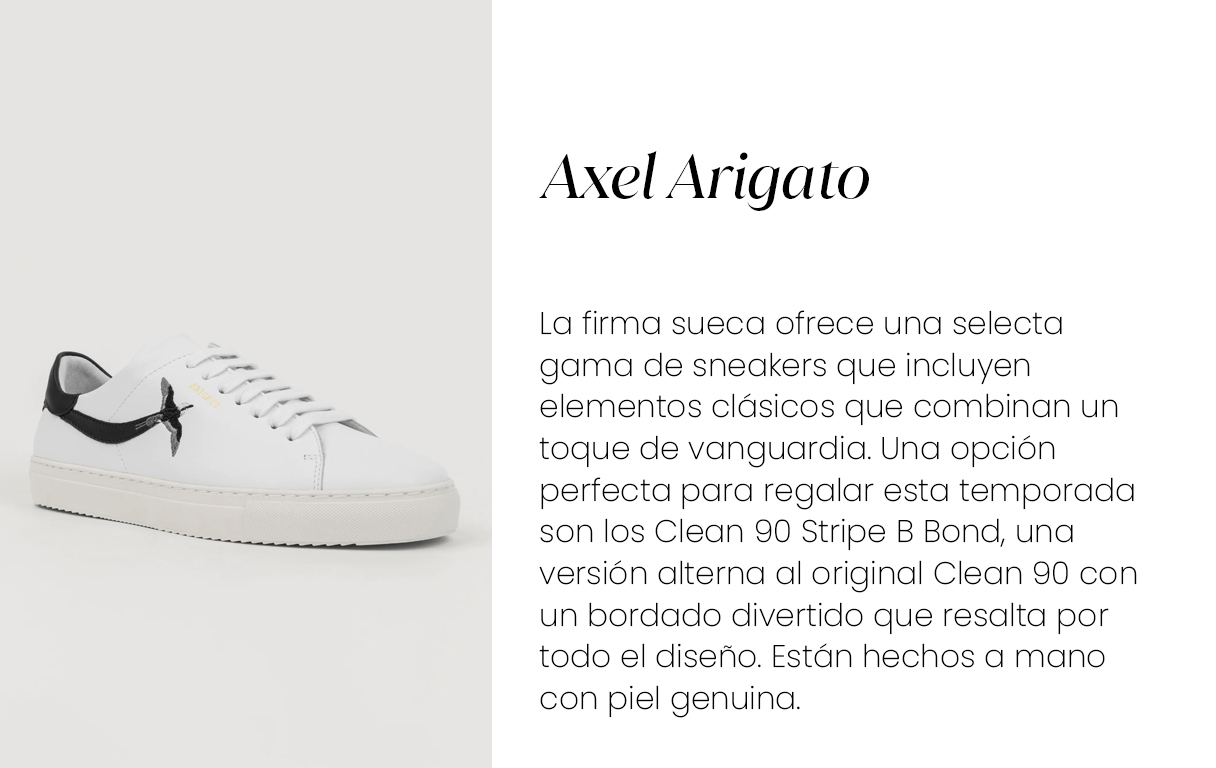 Axel Arigato

La firma sueca ofrece una selecta gama de sneakers que incluyen elementos clásicos que combinan un toque de vanguardia. Una opción perfecta para regalar esta temporada son los Clean 90 Stripe B Bond, una versión alterna al original Clean 90 con un bordado divertido que resalta por todo el diseño. Están hechos a mano con piel genuina.