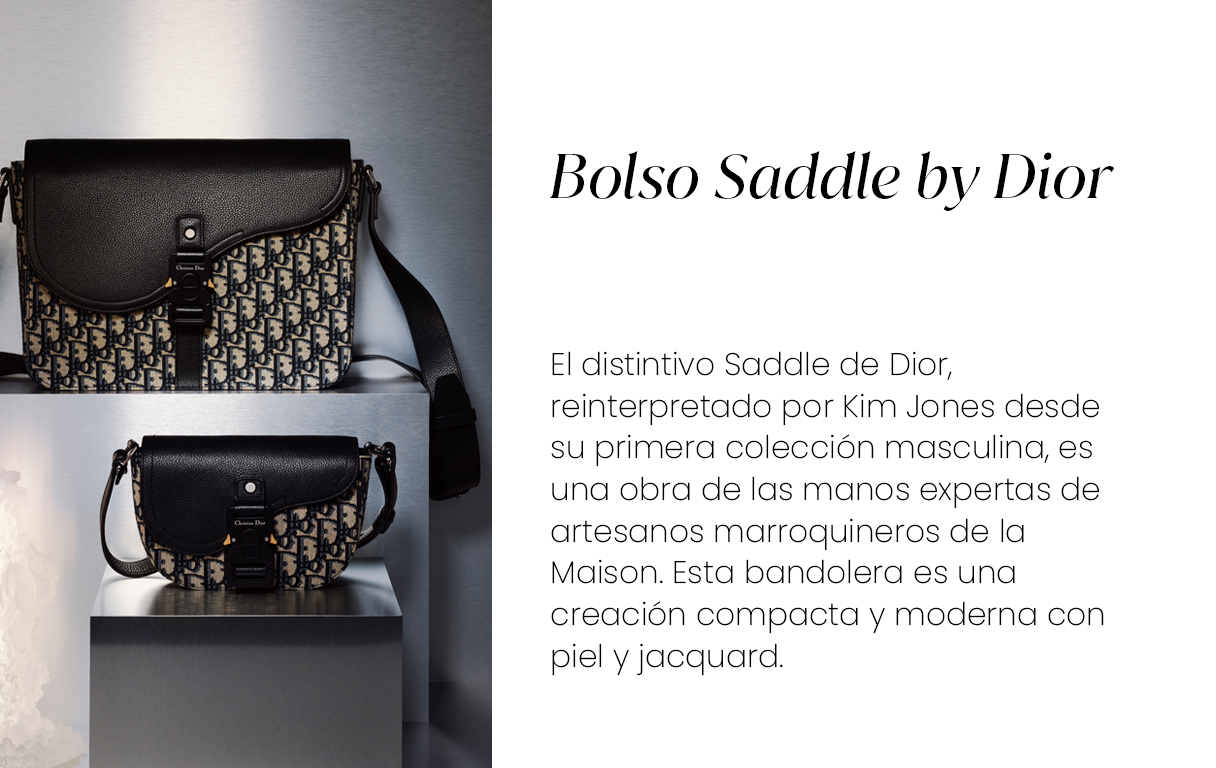 Christian Dior

Christian Dior

Bolso Saddle by Dior

El distintivo Saddle de Dior, reinterpretado por Kim Jones desde su primera colección masculina, es una obra de las manos expertas de artesanos marroquineros de la Maison. Esta bandolera es una creación compacta y moderna con piel y jacquard.