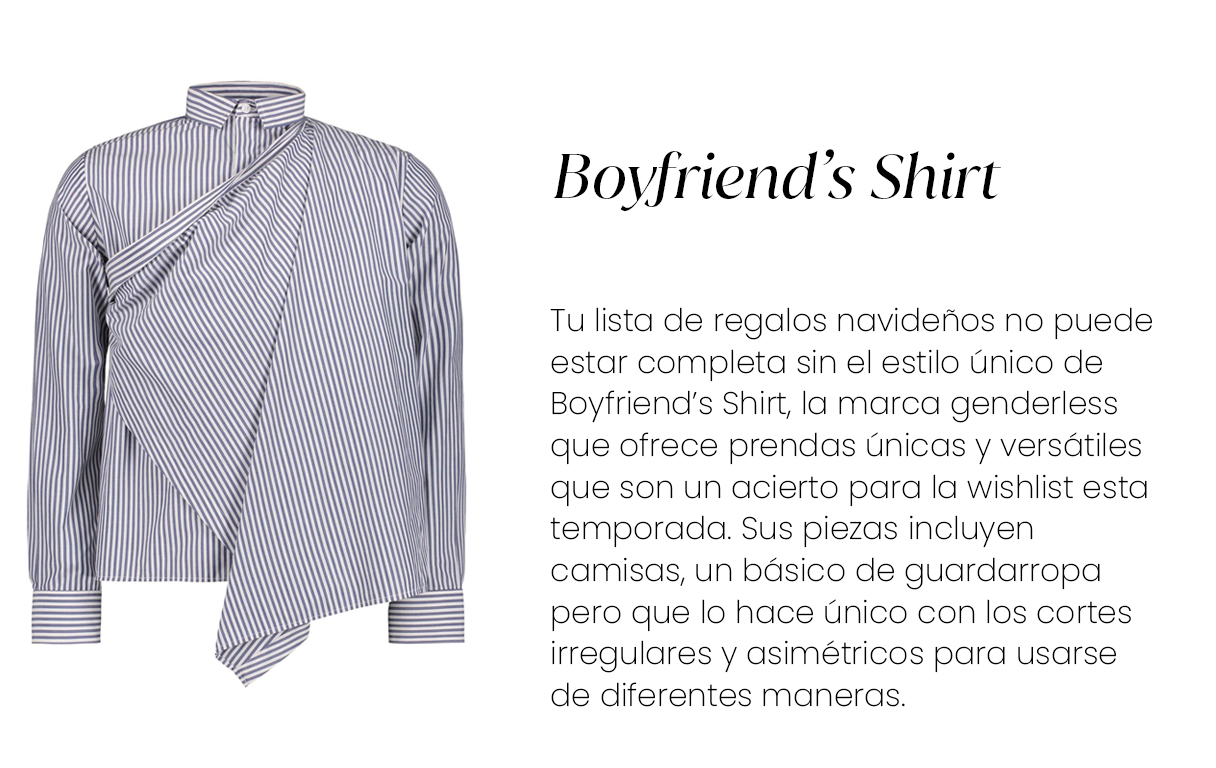 Boyfriend’s Shirt

Tu lista de regalos navideños no puede estar completa sin el estilo único de Boyfriend’s Shirt, la marca genderless que ofrece prendas únicas y versátiles que son un acierto para la wishlist esta temporada. Sus piezas incluyen camisas, un básico de guardarropa pero que lo hace único con los cortes irregulares y asimétricos para usarse de diferentes maneras.