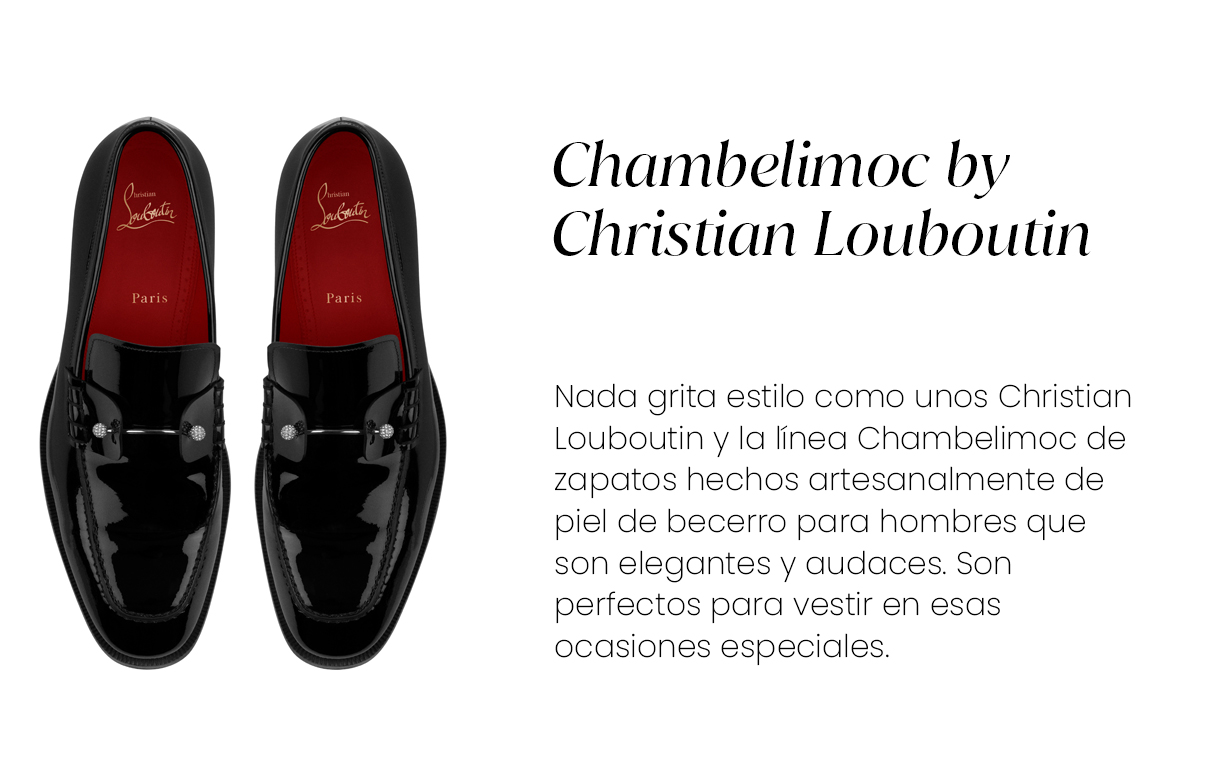 Christian
Louboutin

Paris

Christian
Louboutin

Paris

Chambelimoc by Christian Louboutin

Nada grita estilo como unos Christian Louboutin y la línea Chambelimoc de zapatos hechos artesanalmente de piel de becerro para hombres que son elegantes y audaces. Son perfectos para vestir en esas ocasiones especiales.