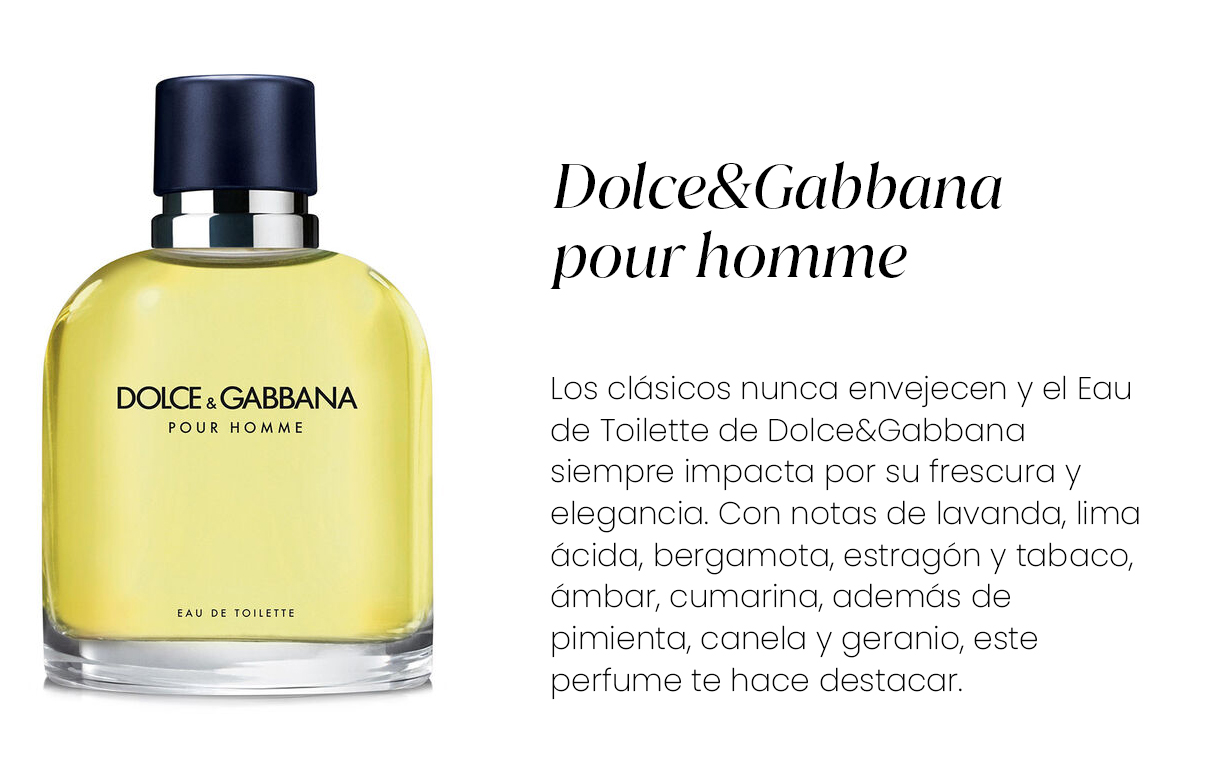 DOLCE & GABBANA
POUR HOMME

EAU DE TOILETTE

Dolce&Gabbana pour homme

Los clásicos nunca envejecen y el Eau de Toilette de Dolce&Gabbana siempre impacta por su frescura y elegancia. Con notas de lavanda, lima ácida, bergamota, estragón y tabaco, ámbar, cumarina, además de pimienta, canela y geranio, este perfume te hace destacar.