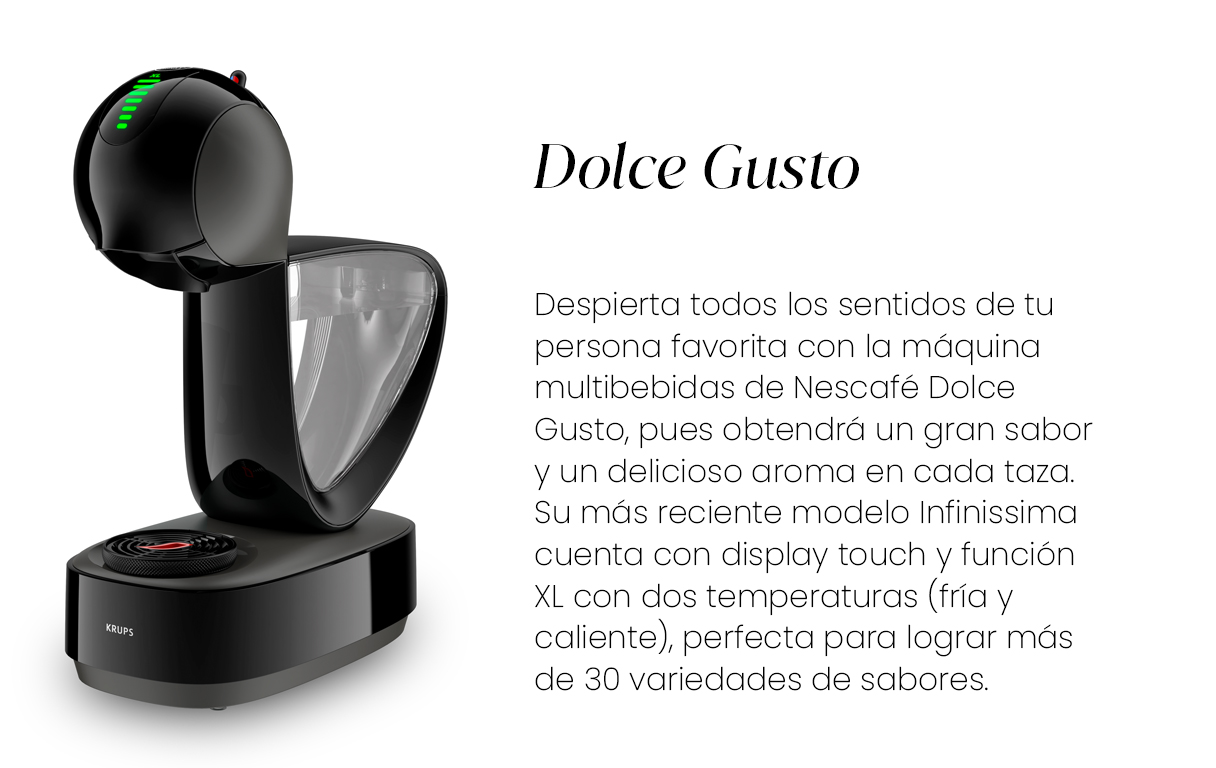 KRUPS

Dolce Gusto

Despierta todos los sentidos de tu persona favorita con la máquina multibebidas de Nescafé Dolce Gusto, pues obtendrá un gran sabor y un delicioso aroma en cada taza. Su más reciente modelo Infinissima cuenta con display touch y función XL con dos temperaturas (fría y caliente), perfecta para lograr más de 30 variedades de sabores.