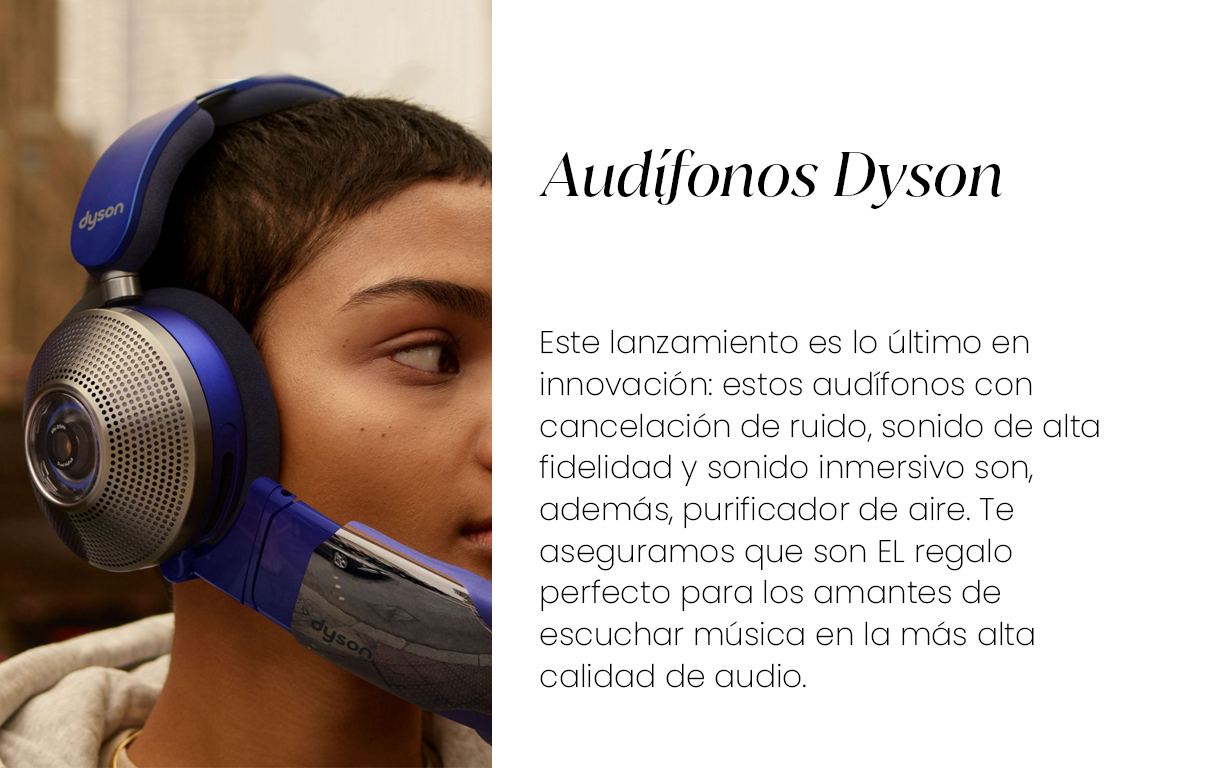 dyson

dyson

Audífonos Dyson

Este lanzamiento es lo último en innovación: estos audífonos con cancelación de ruido, sonido de alta fidelidad y sonido inmersivo son, además, purificador de aire. Te aseguramos que son EL regalo perfecto para los amantes de escuchar música en la más alta calidad de audio.