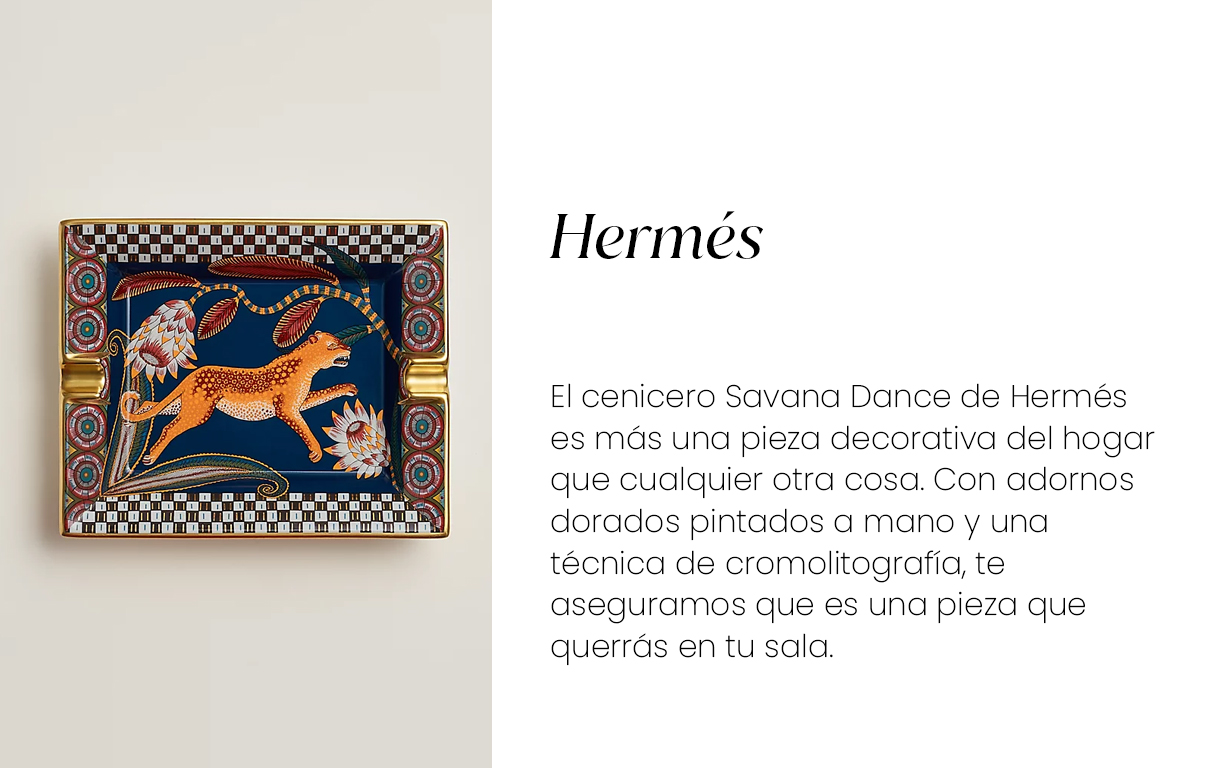 Hermés

El cenicero Savana Dance de Hermés es más una pieza decorativa del hogar que cualquier otra cosa. Con adornos dorados pintados a mano y una técnica de cromolitografía, te aseguramos que es una pieza que querrás en tu sala.