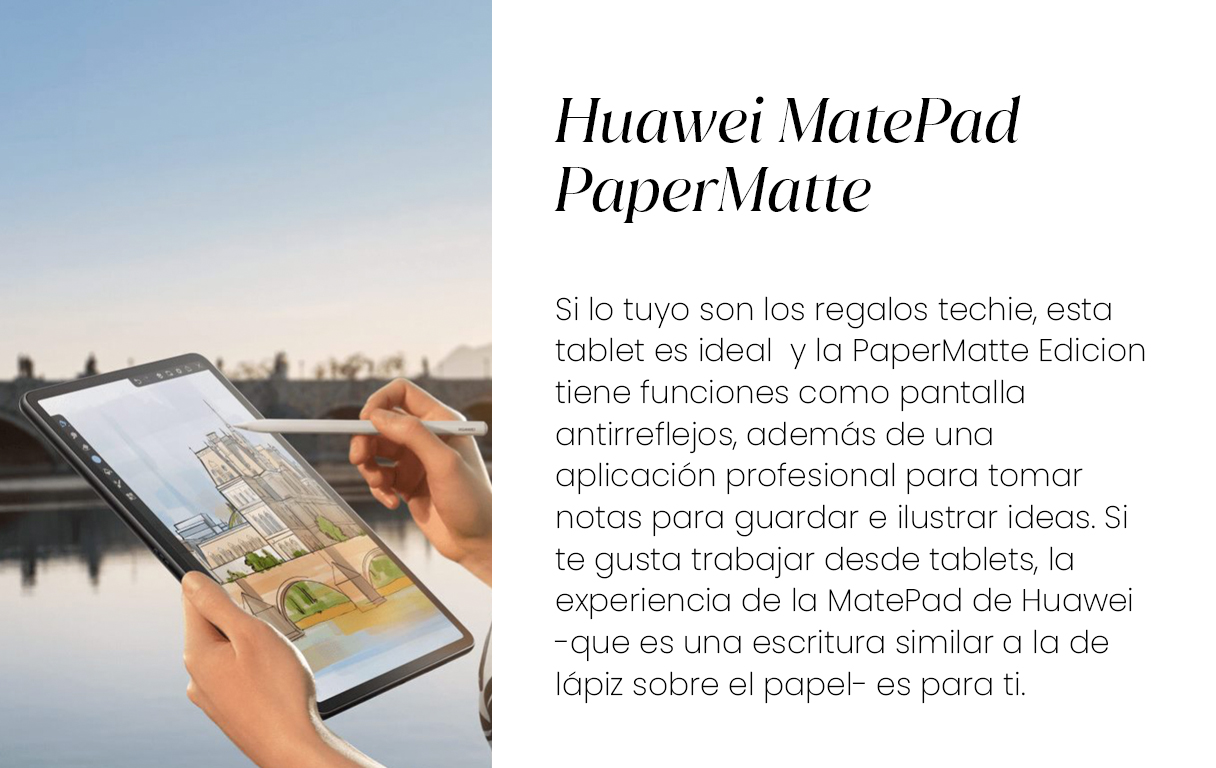 Huawei MatePad PaperMatte

Si lo tuyo son los regalos techie, esta tablet es ideal  y la PaperMatte Edicion tiene funciones como pantalla antirreflejos, además de una aplicación profesional para tomar notas para guardar e ilustrar ideas. Si te gusta trabajar desde tablets, la experiencia de la MatePad de Huawei -que es una escritura similar a la de lápiz sobre el papel- es para ti.