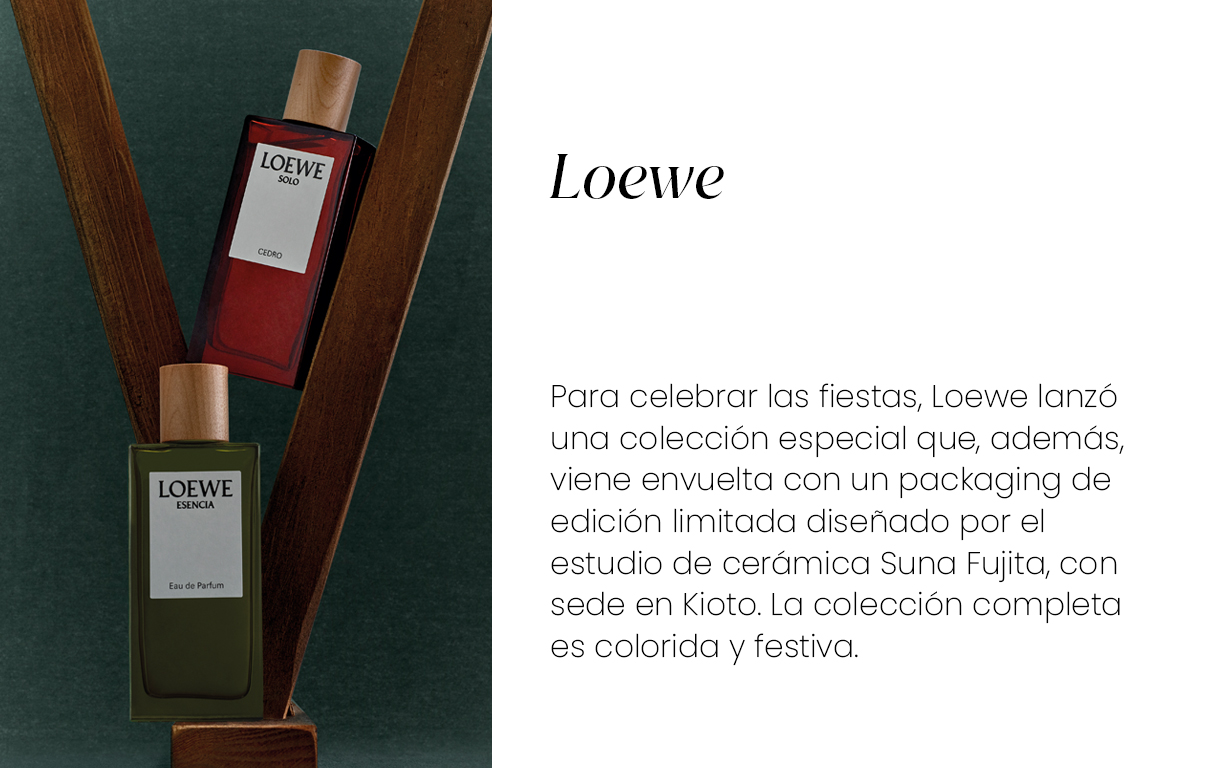 LOEWE
SOLO
CEDRO

LOEWE
ESENCIA
Eau de Parfum

Loewe

Para celebrar las fiestas, Loewe lanzó una colección especial que, además, viene envuelta con un packaging de edición limitada diseñado por el estudio de cerámica Suna Fujita, con sede en Kioto. La colección completa es colorida y festiva.