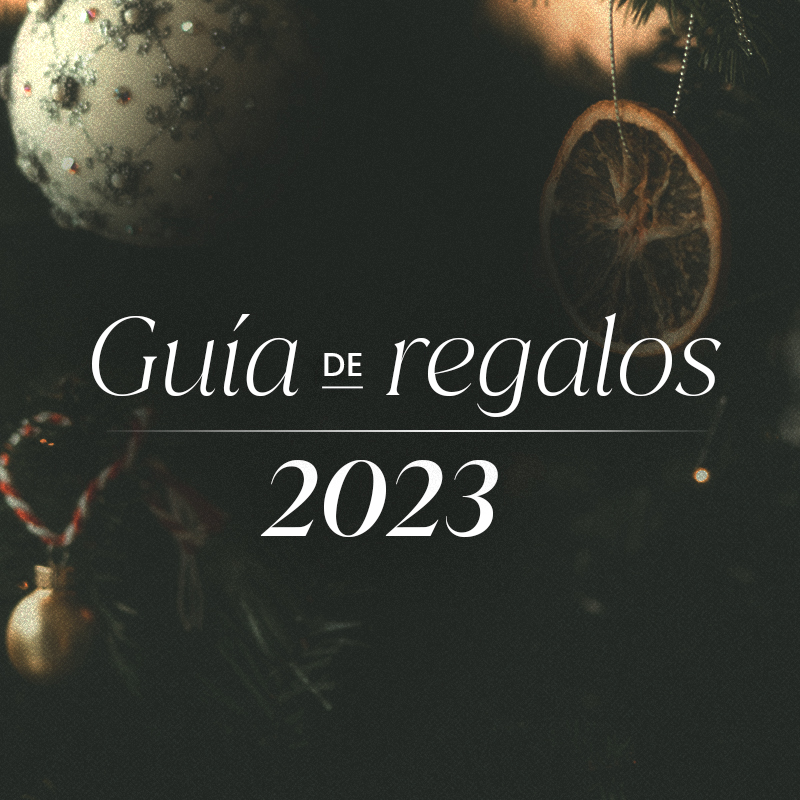 Guía DE regalos

2023