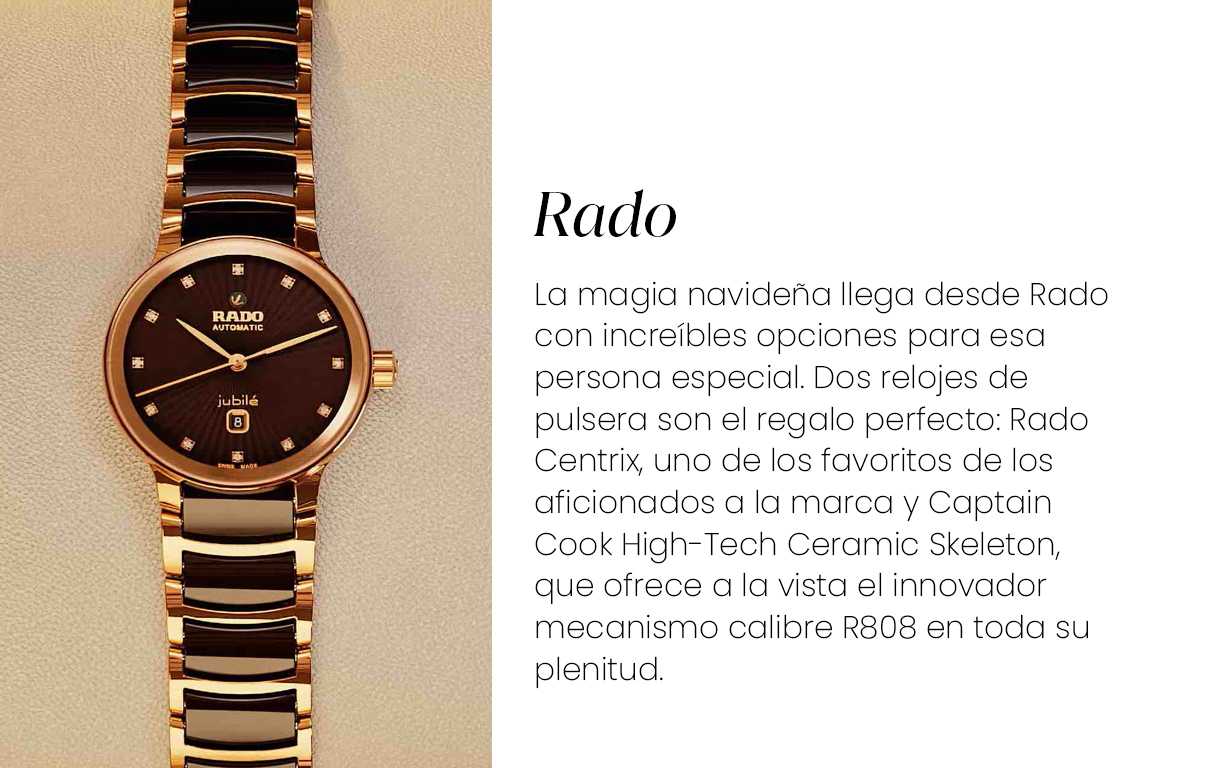 RADO
AUTOMATIC
jubilé
8
SWISS MADE

Rado

La magia navideña llega desde Rado con increíbles opciones para esa persona especial. Dos relojes de pulsera son el regalo perfecto: Rado Centrix, uno de los favoritos de los aficionados a la marca y Captain Cook High-Tech Ceramic Skeleton, que ofrece a la vista el innovador mecanismo calibre R808 en toda su plenitud.