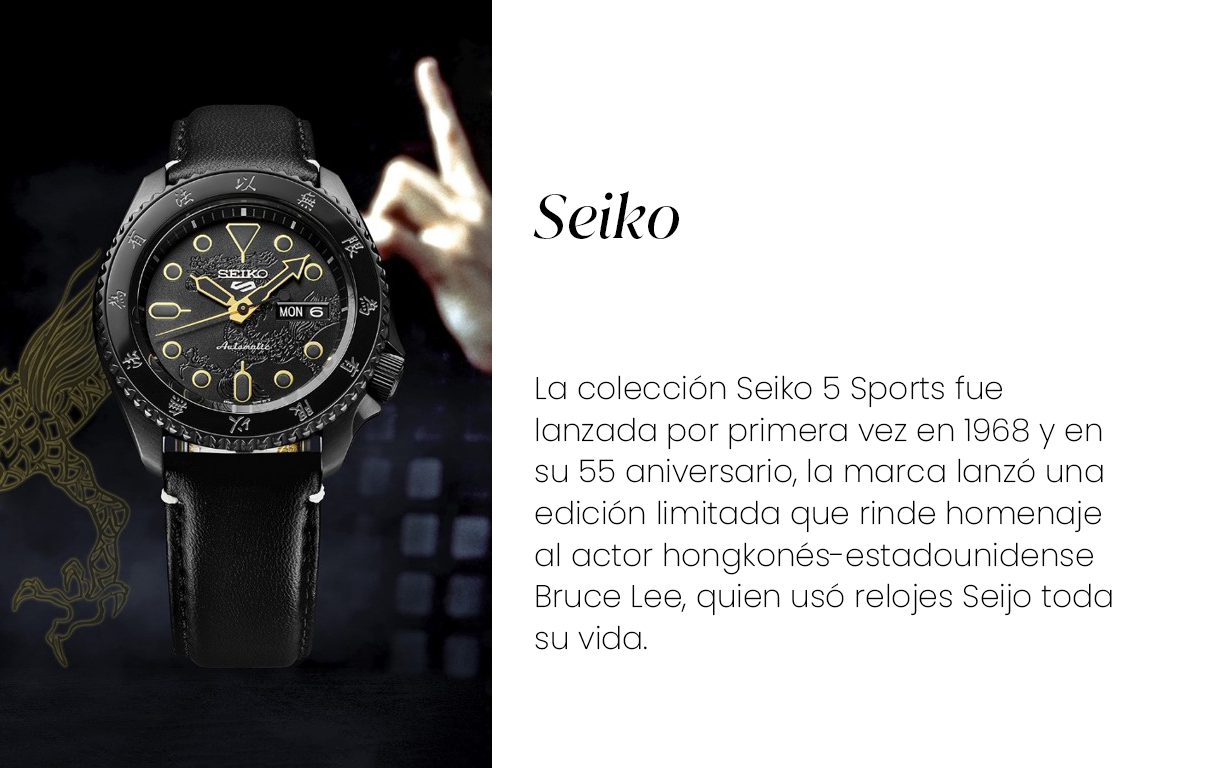 SEIKO
5
MON 6
Automatic

Seiko

La colección Seiko 5 Sports fue lanzada por primera vez en 1968 y en su 55 aniversario, la marca lanzó una edición limitada que rinde homenaje al actor hongkonés-estadounidense Bruce Lee, quien usó relojes Seijo toda su vida.