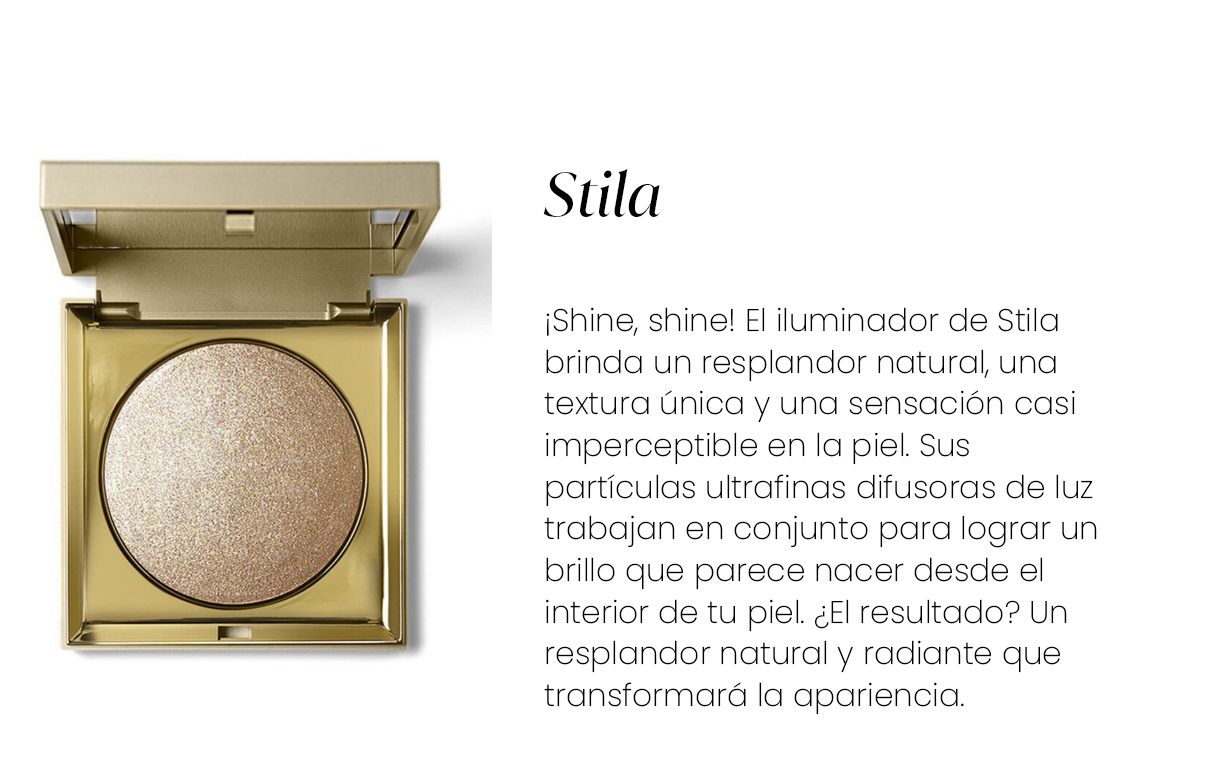 Stila

¡Shine, shine! El iluminador de Stila brinda un resplandor natural, una textura única y una sensación casi imperceptible en la piel. Sus partículas ultrafinas difusoras de luz trabajan en conjunto para lograr un brillo que parece nacer desde el interior de tu piel. ¿El resultado? Un resplandor natural y radiante que transformará la apariencia.