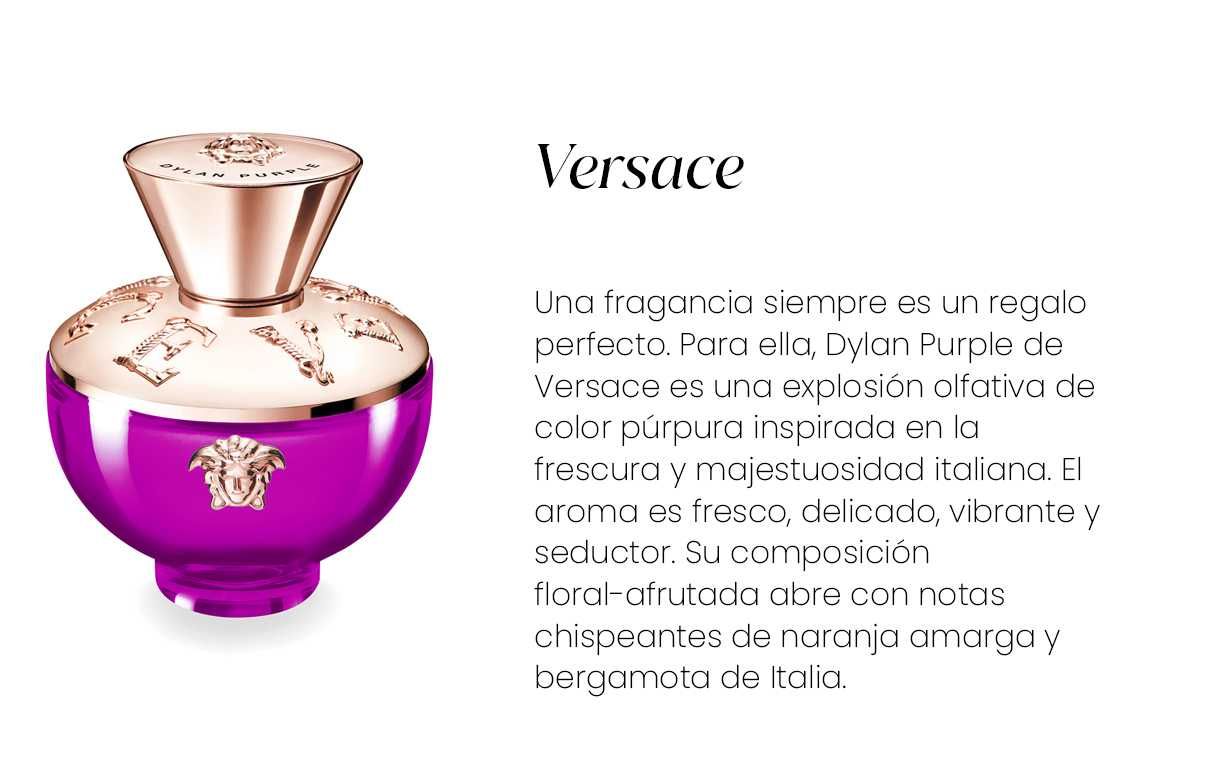 DYLAN PURPLE

Versace

Una fragancia siempre es un regalo perfecto. Para ella, Dylan Purple de Versace es una explosión olfativa de color púrpura inspirada en la frescura y majestuosidad italiana. El aroma es fresco, delicado, vibrante y seductor. Su composición floral-afrutada abre con notas chispeantes de naranja amarga y bergamota de Italia.