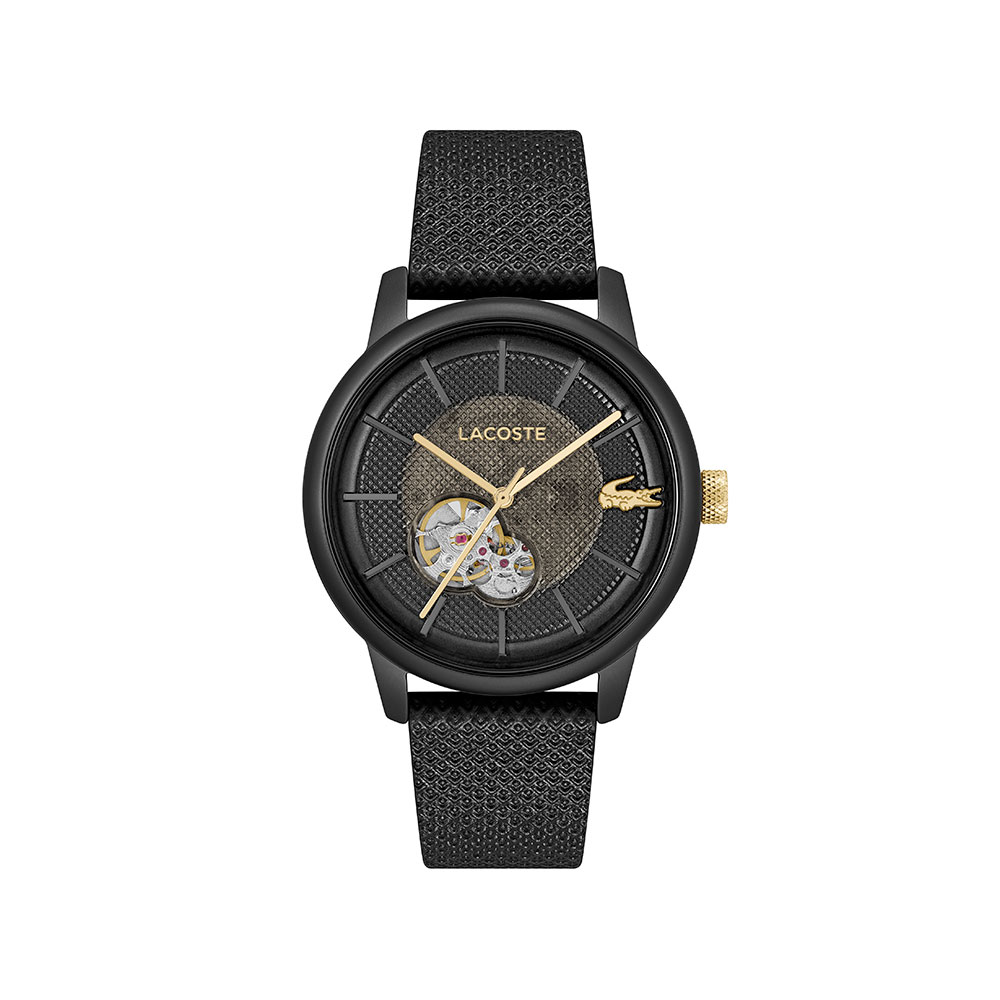 LACOSTE