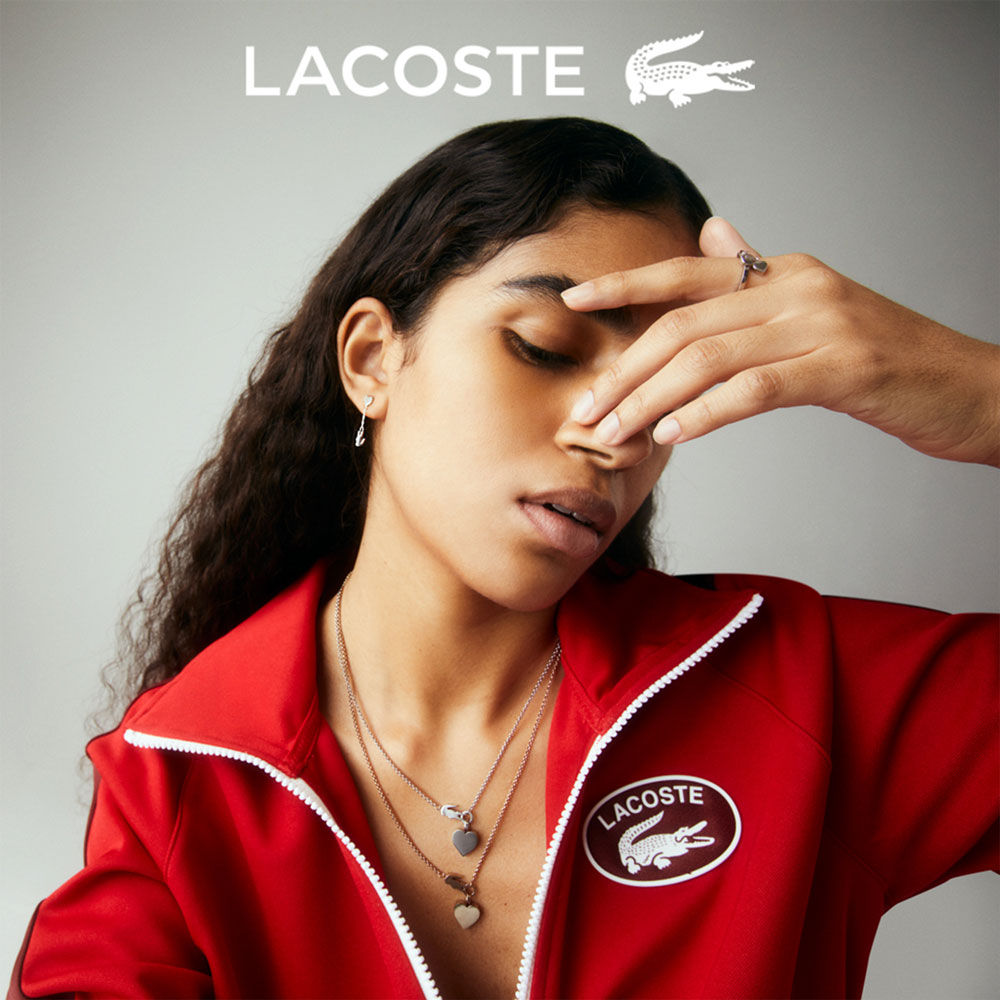 LACOSTE

LACOSTE