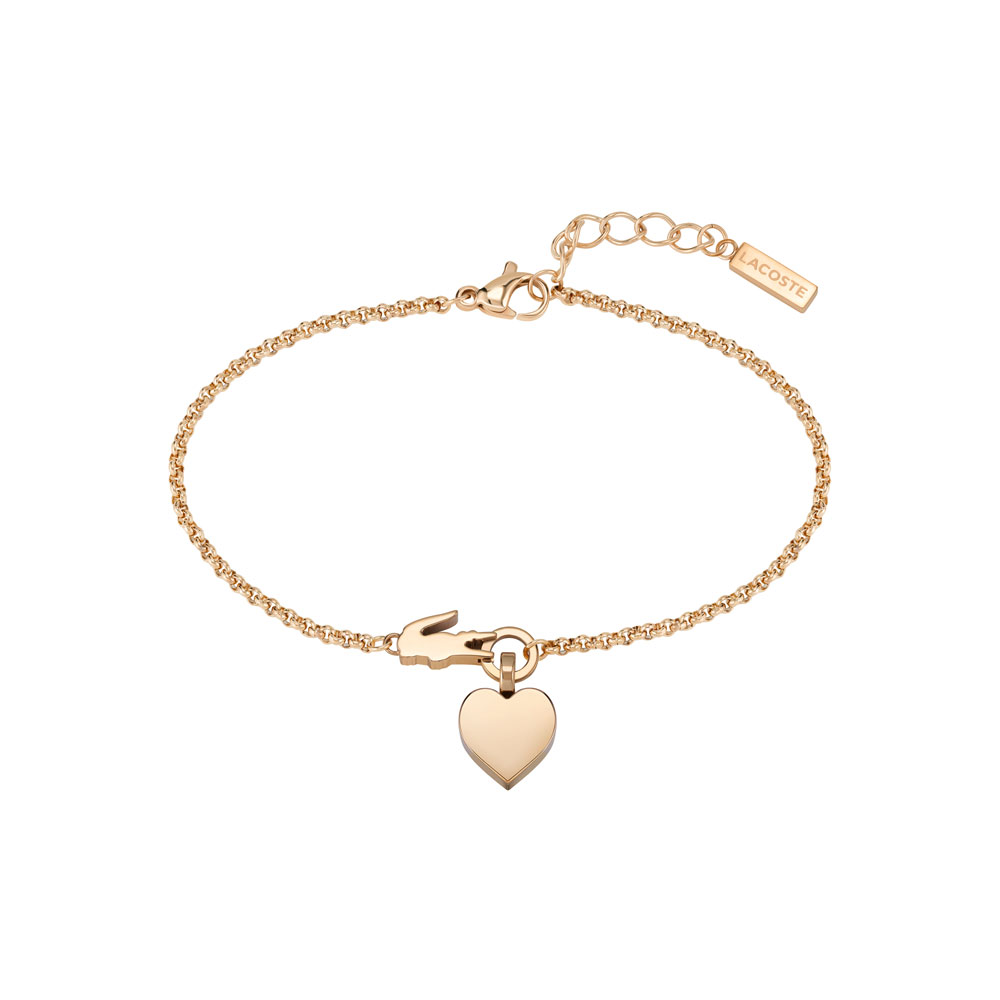 LACOSTE