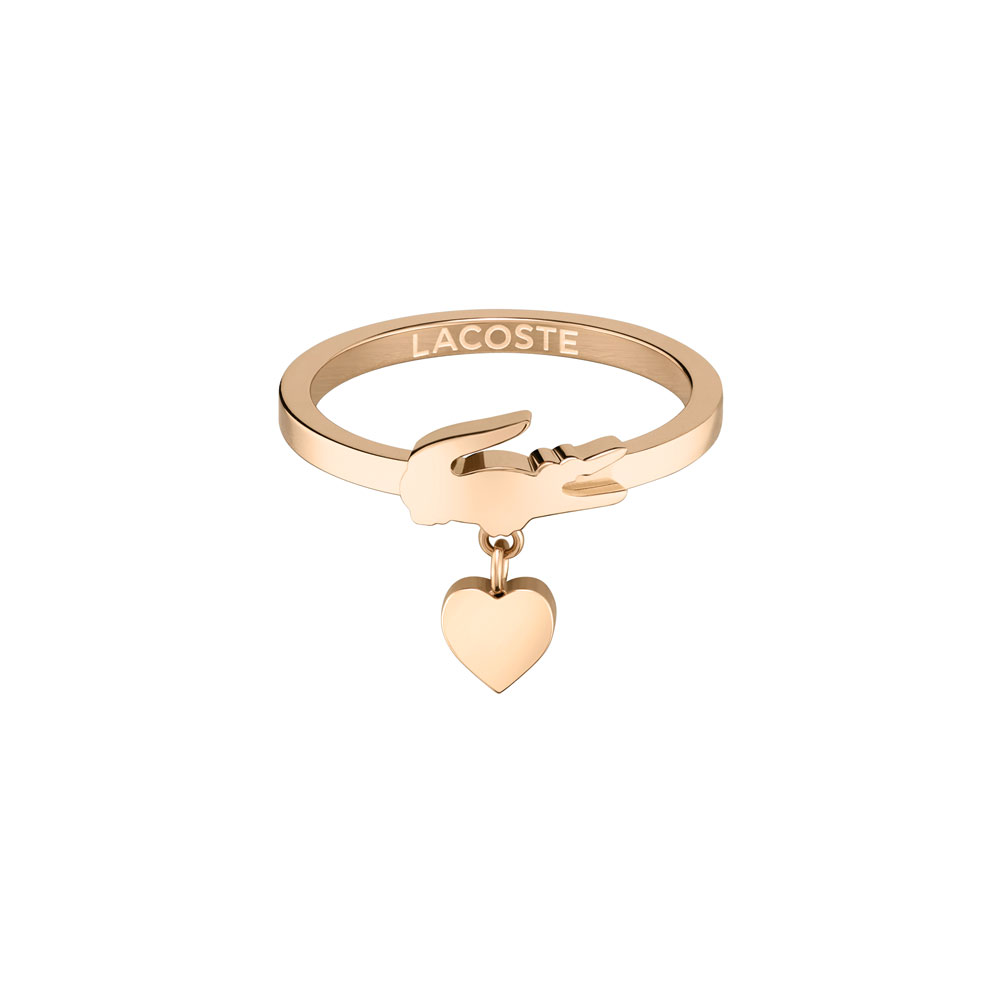 LACOSTE