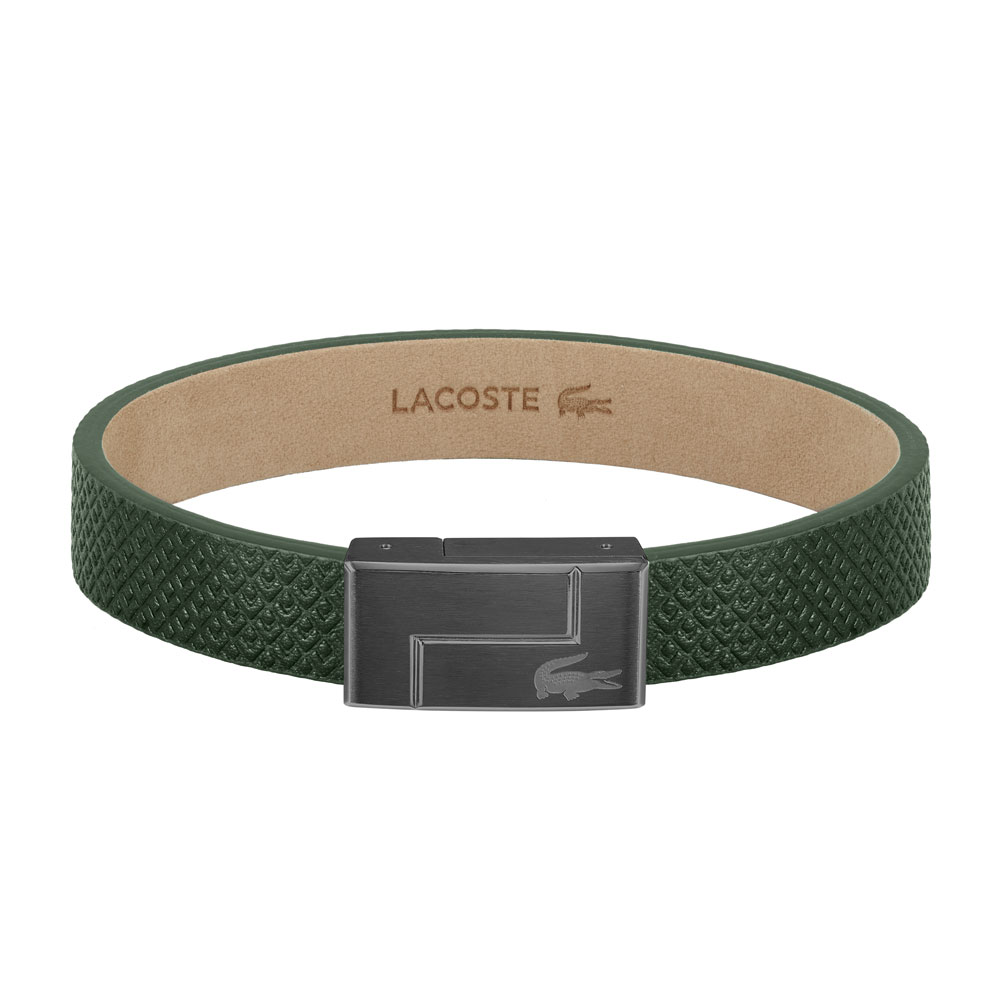 LACOSTE