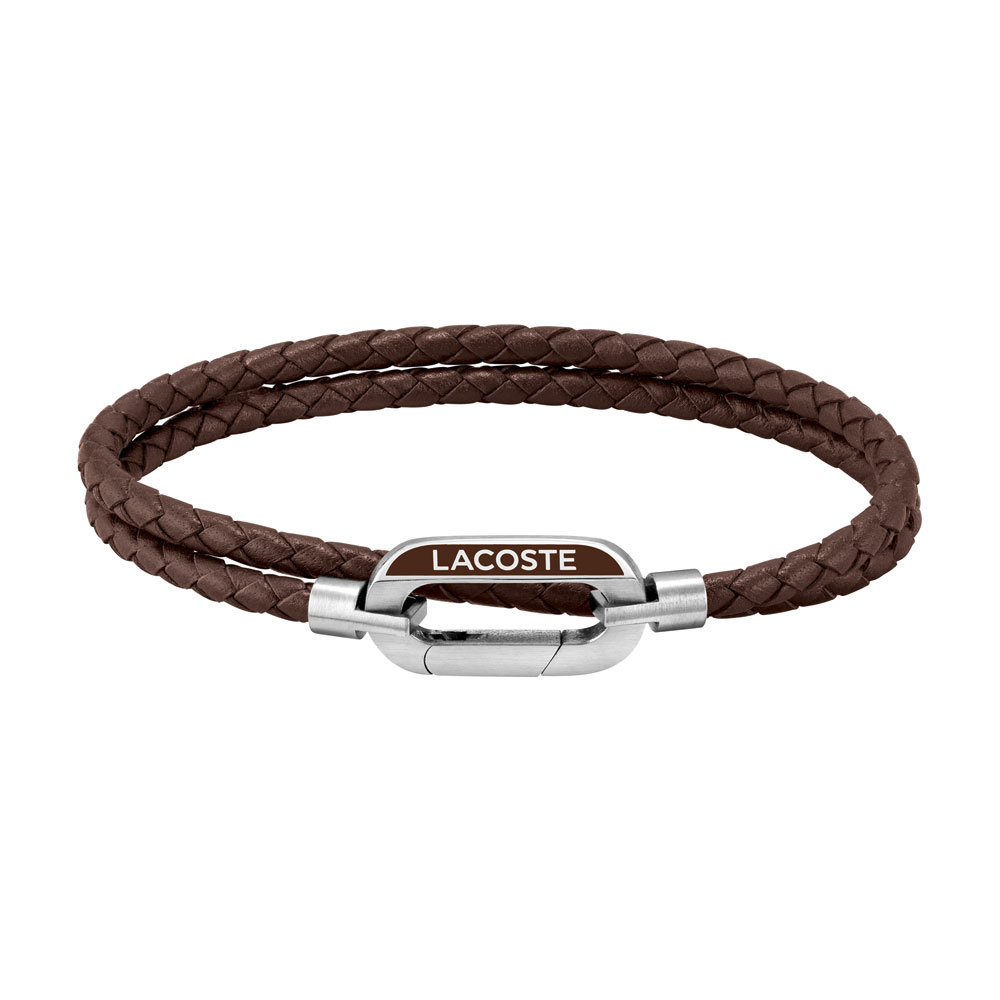 LACOSTE