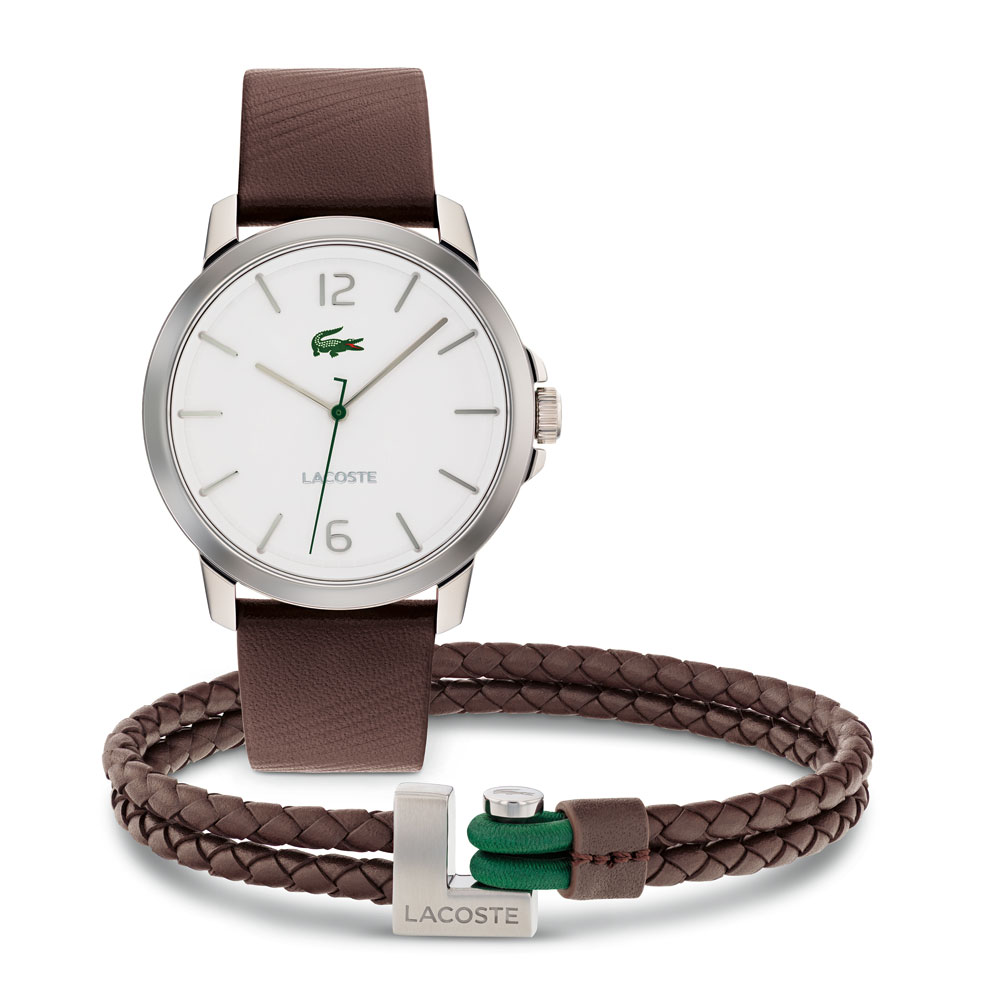 12
LACOSTE
6
LACOSTE