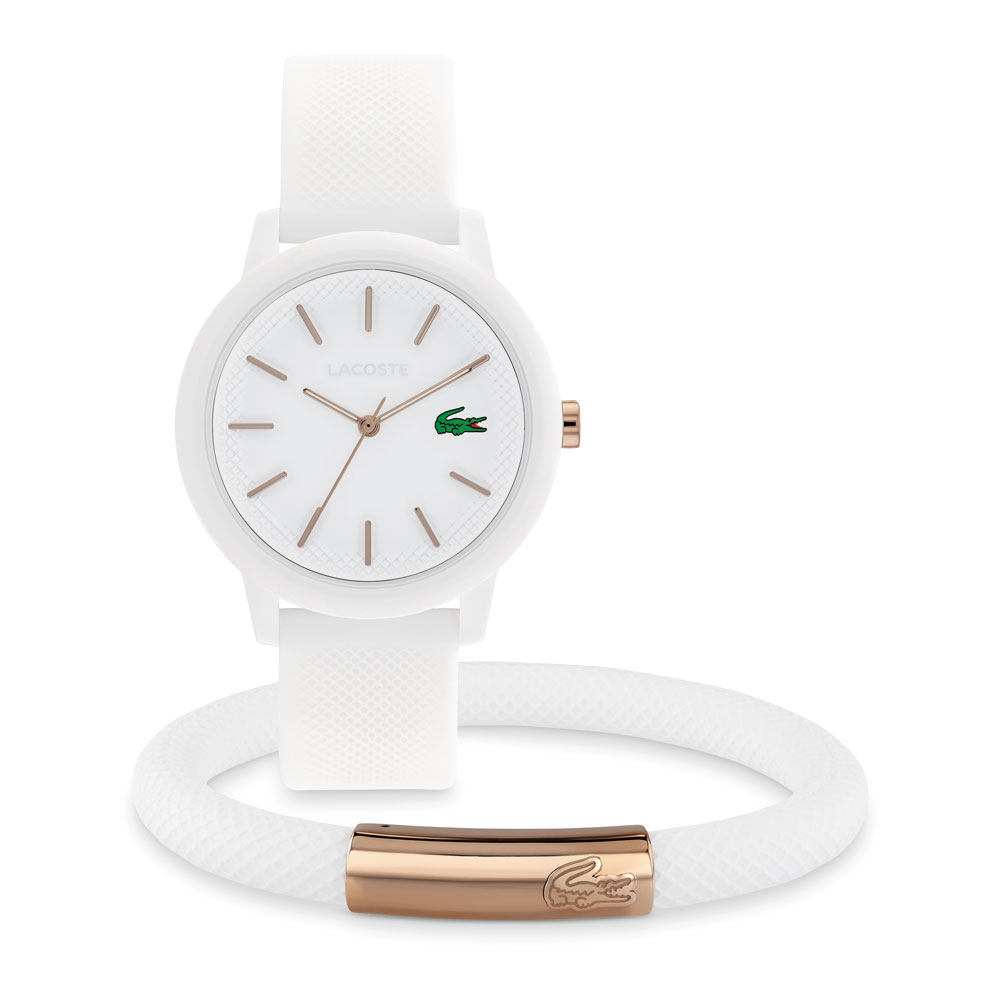 LACOSTE