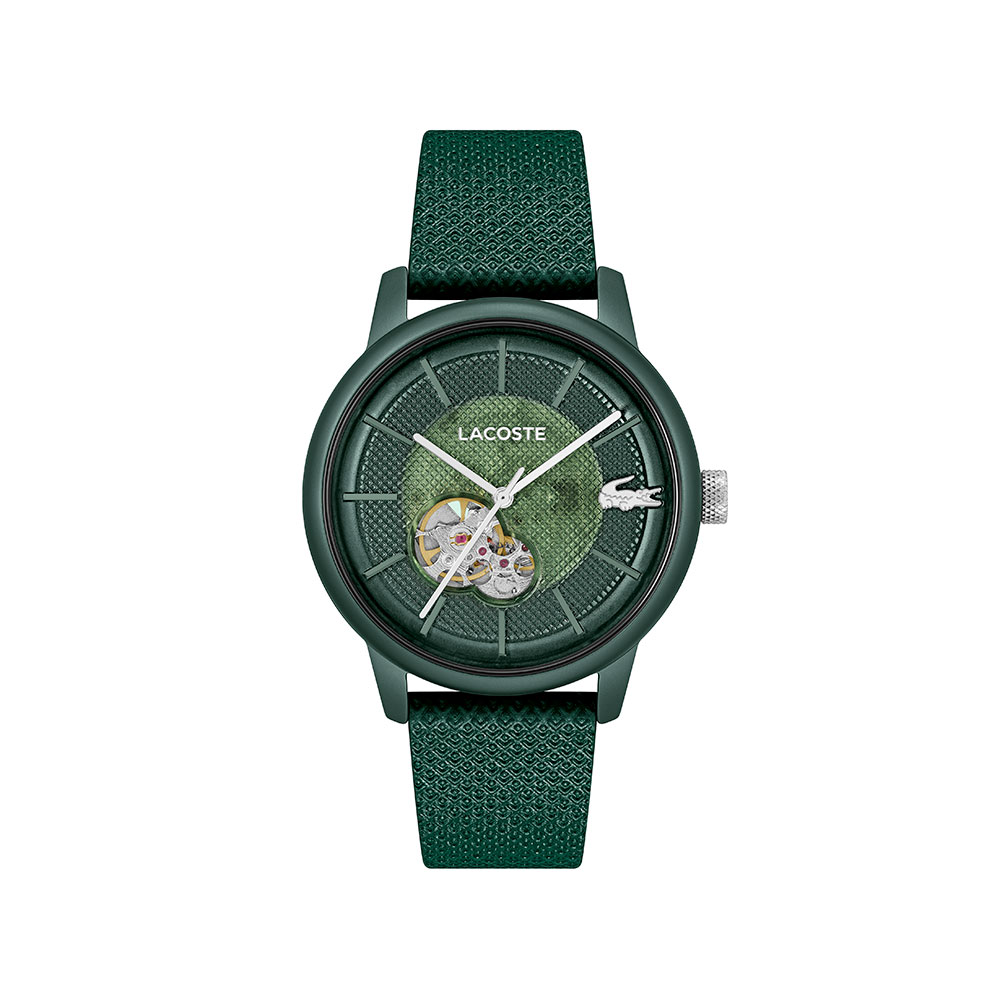 LACOSTE