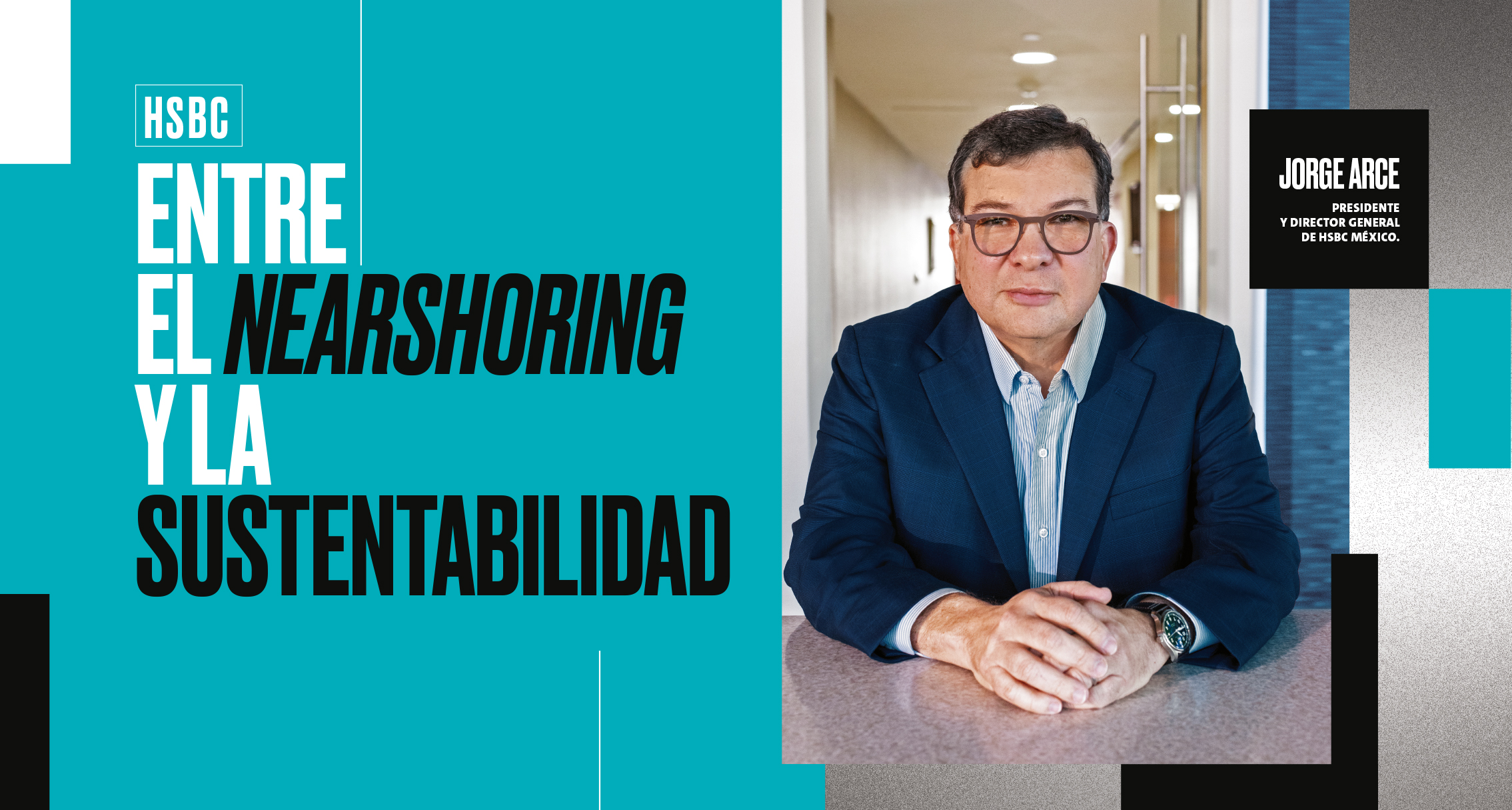 HSBC

ENTRE EL NEARSHORING Y LA SUSTENTABILIDAD

JORGE ARCE

PRESIDENTE Y DIRECTOR GENERAL DE HSBC MÉXICO.