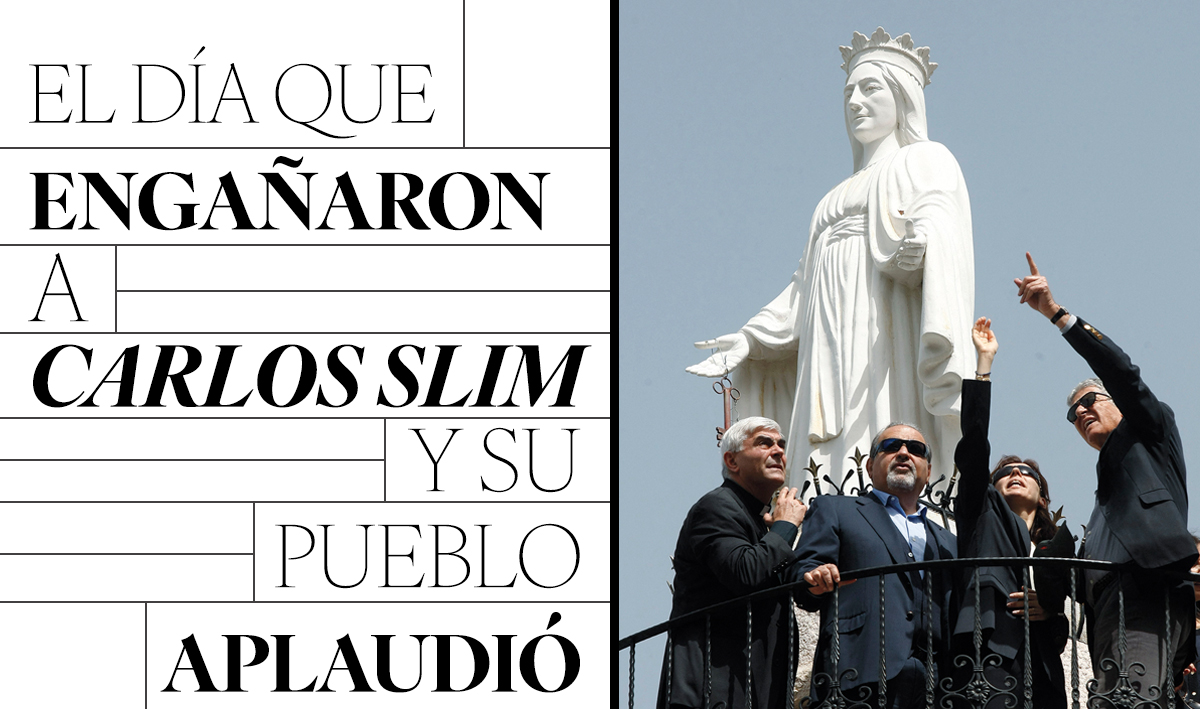 EL DÍA QUE ENGAÑARON A CARLOS SLIM Y SU PUEBLO APLAUDIÓ