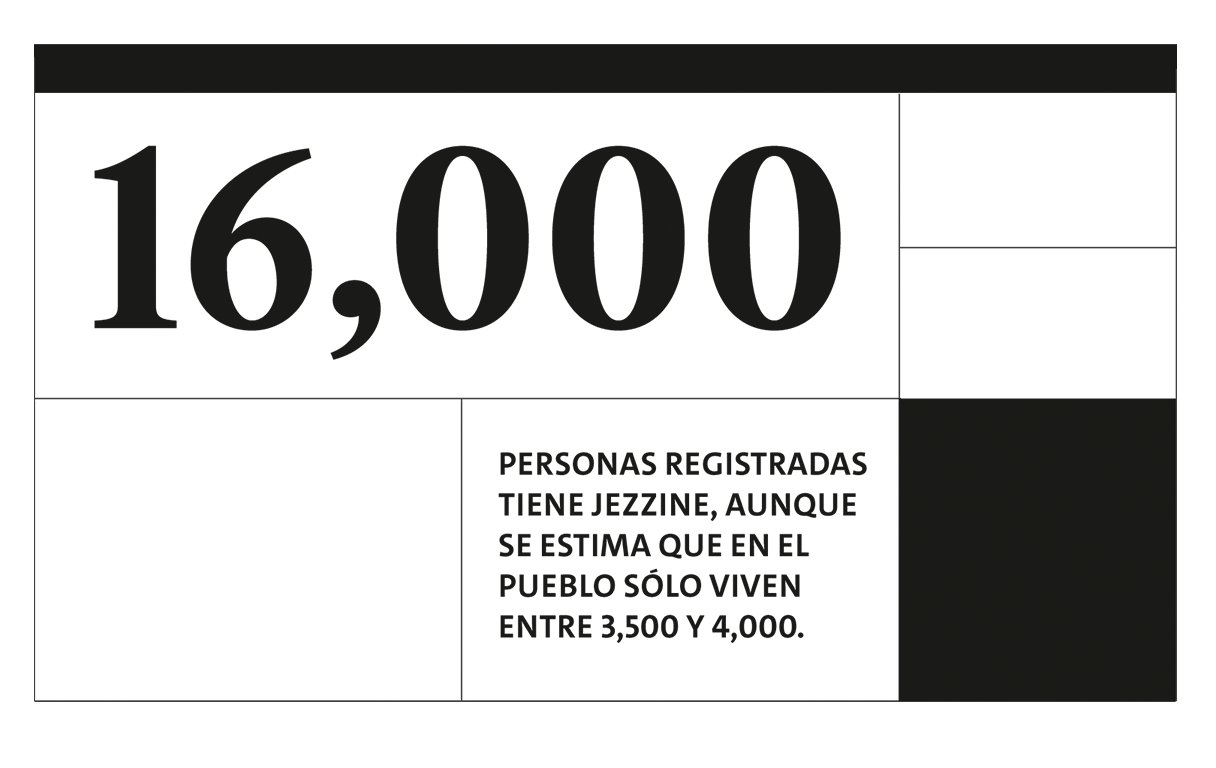 16,000

PERSONAS REGISTRADAS TIENE JEZZINE, AUNQUE SE ESTIMA QUE EN EL PUEBLO SÓLO VIVEN ENTRE 3,500 Y 4,000.