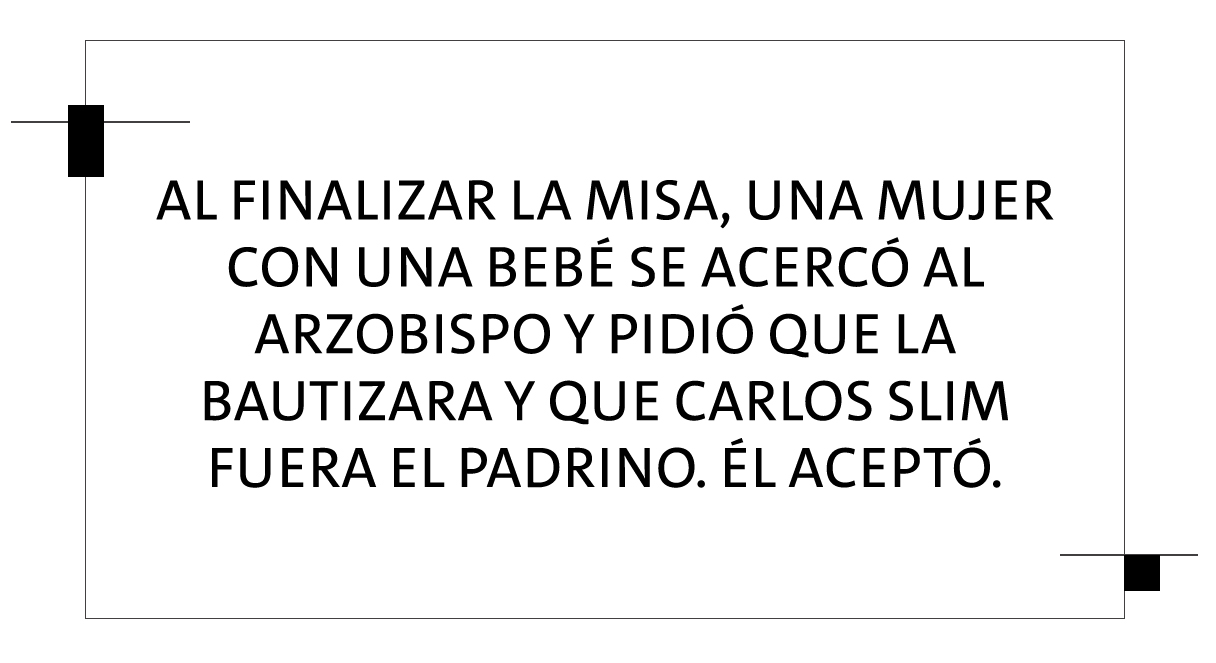 AL FINALIZAR LA MISA, UNA MUJER CON UNA BEBÉ SE ACERCÓ AL ARZOBISPO Y PIDIÓ QUE LA BAUTIZARA Y QUE CARLOS SLIM FUERA EL PADRINO. ÉL ACEPTÓ.