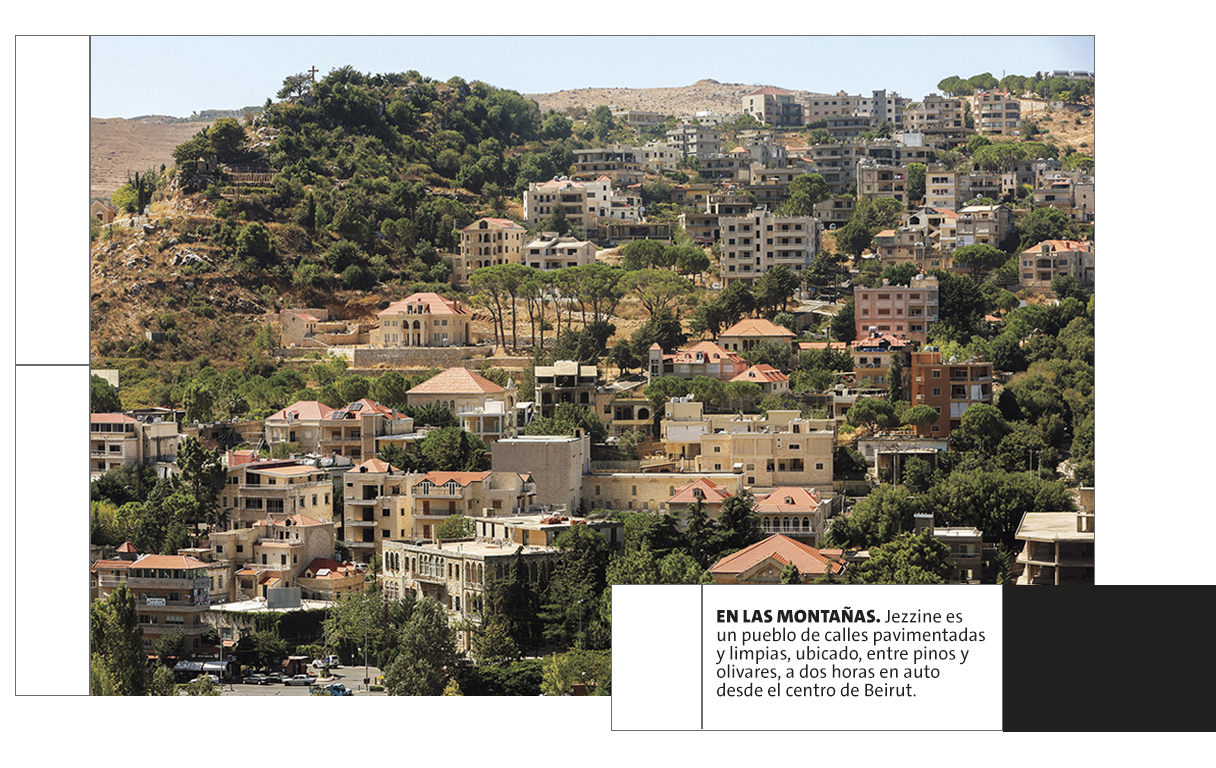 **EN LAS MONTAÑAS.** Jezzine es un pueblo de calles pavimentadas y limpias, ubicado, entre pinos y olivares, a dos horas en auto desde el centro de Beirut.