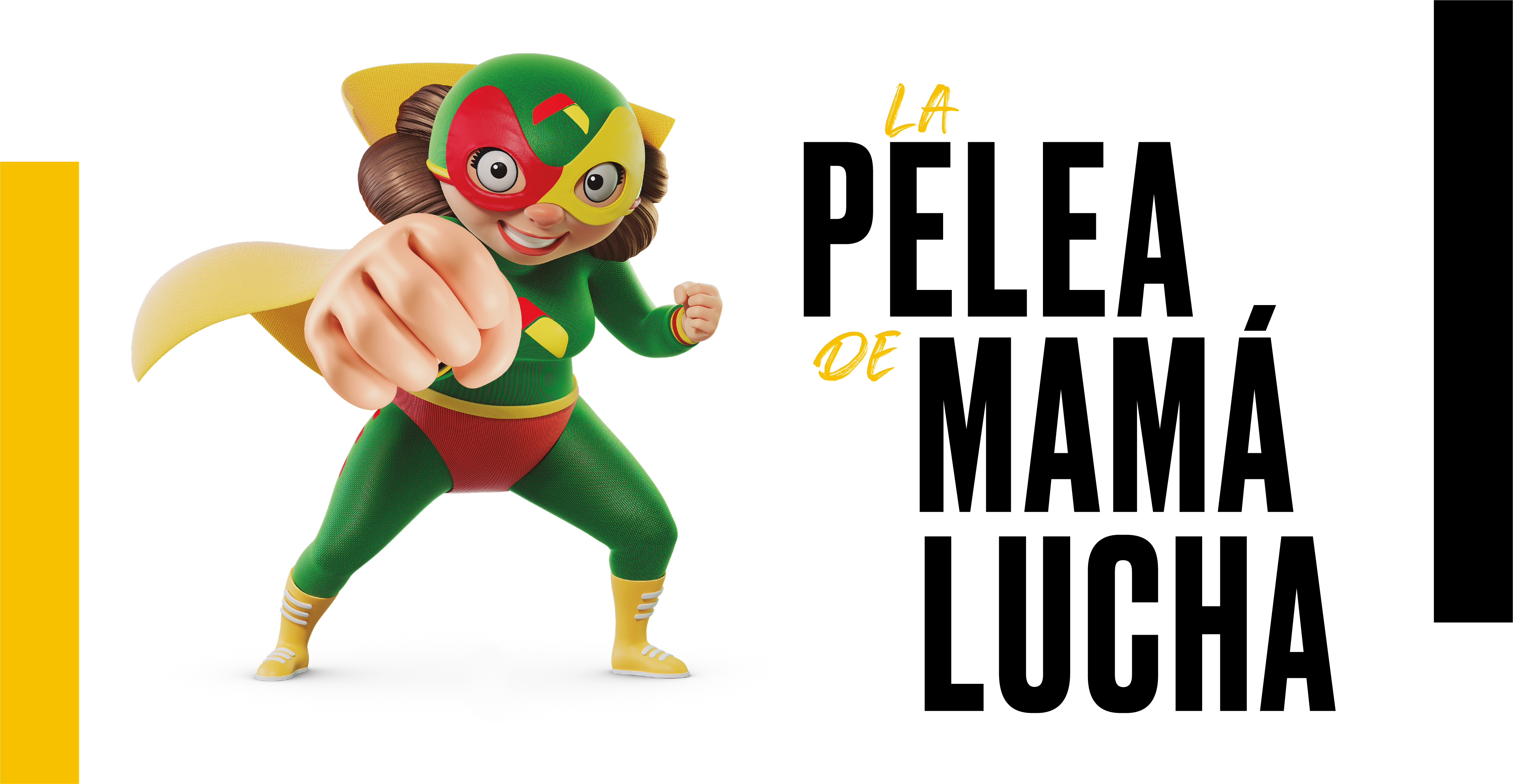 LA
PELEA
DE
MAMÁ
LUCHA