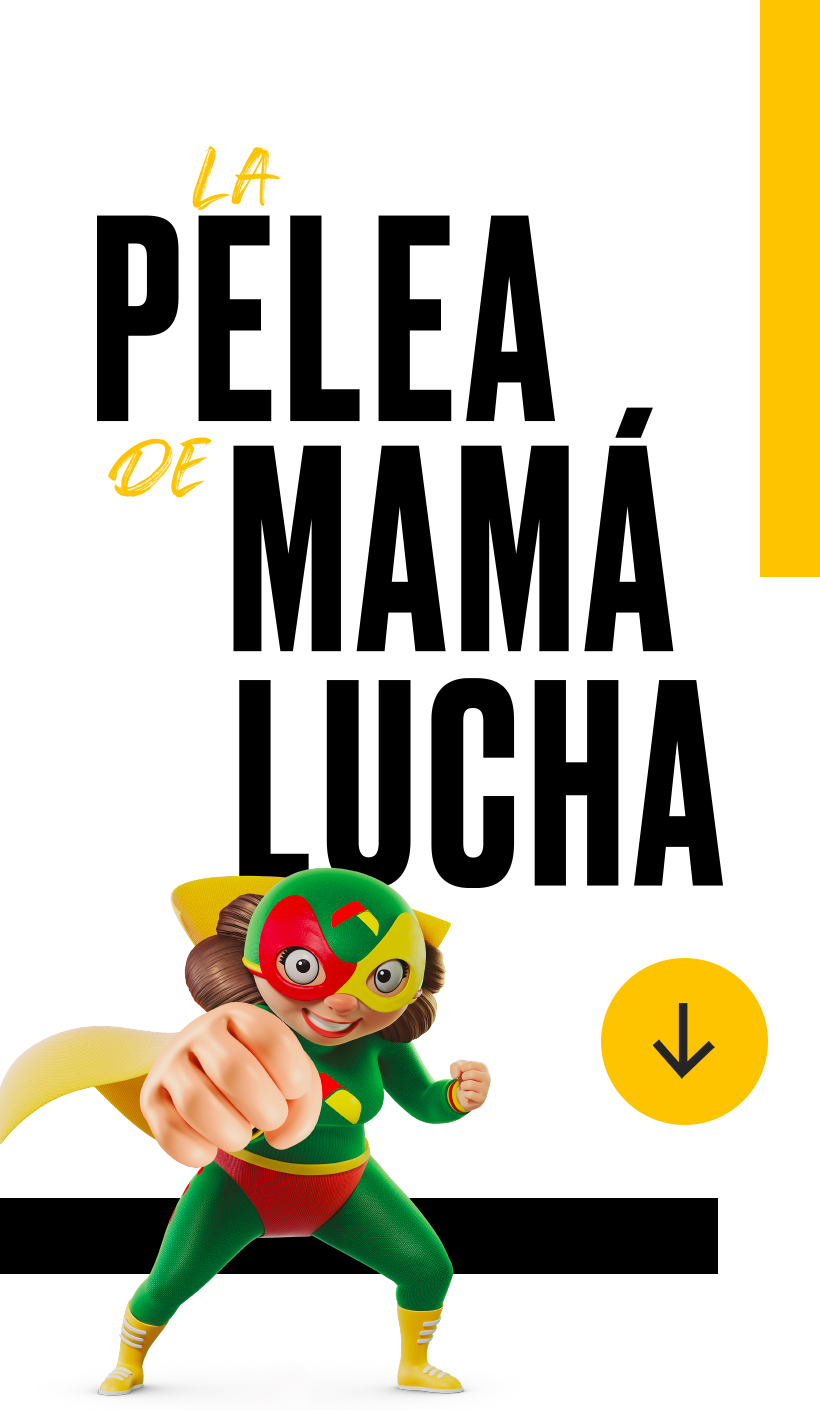 LA
PELEA
DE MAMÁ
LUCHA