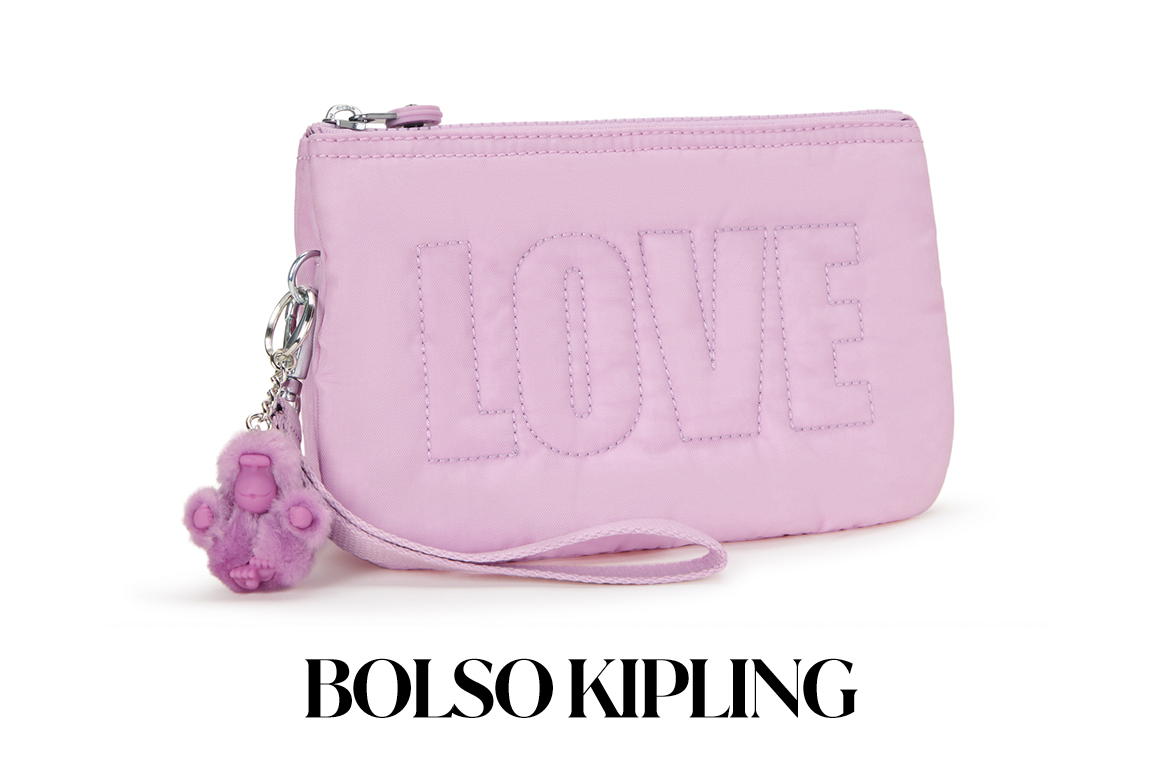 LOVE

BOLSO KIPLING