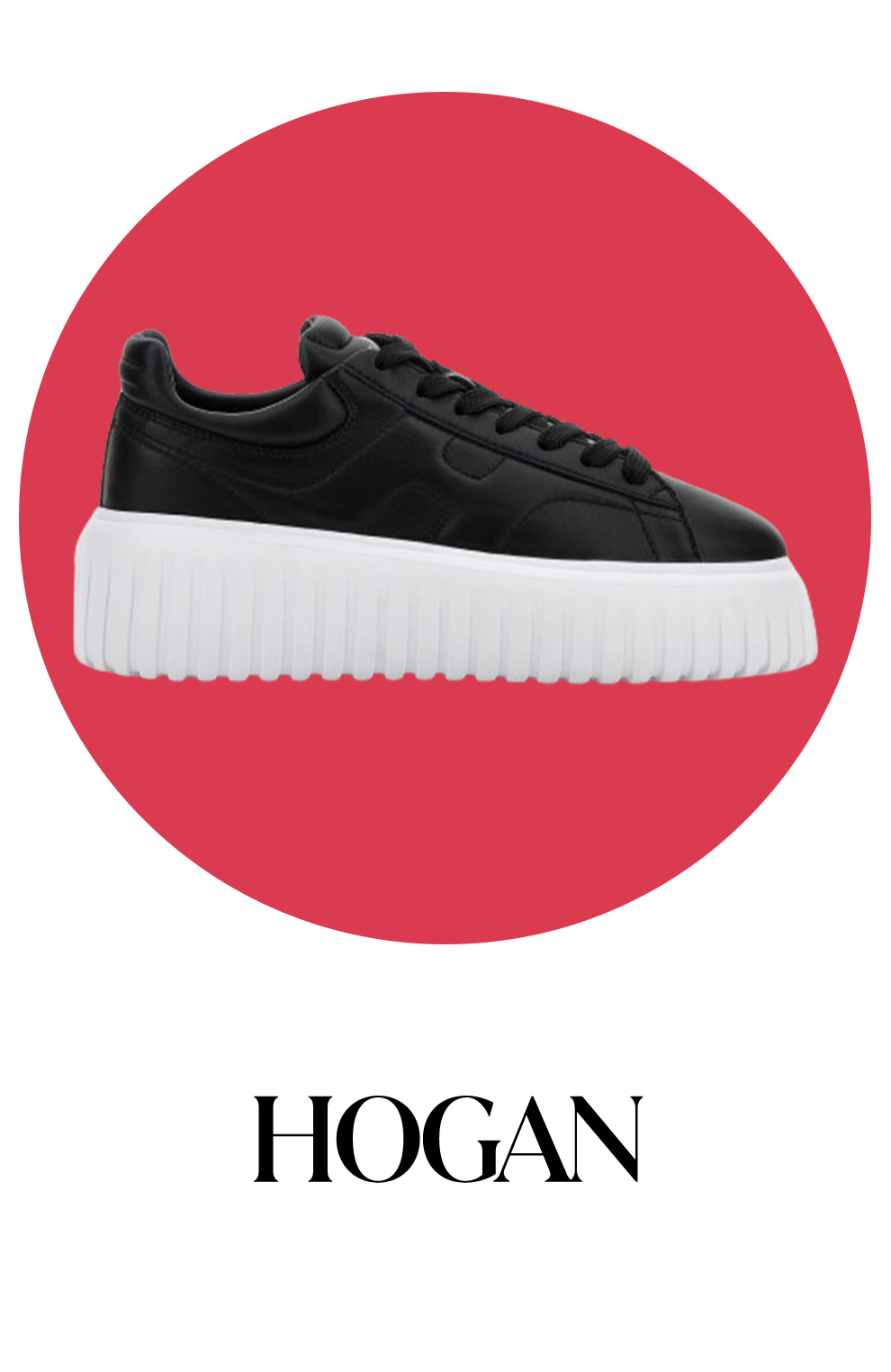 HOGAN